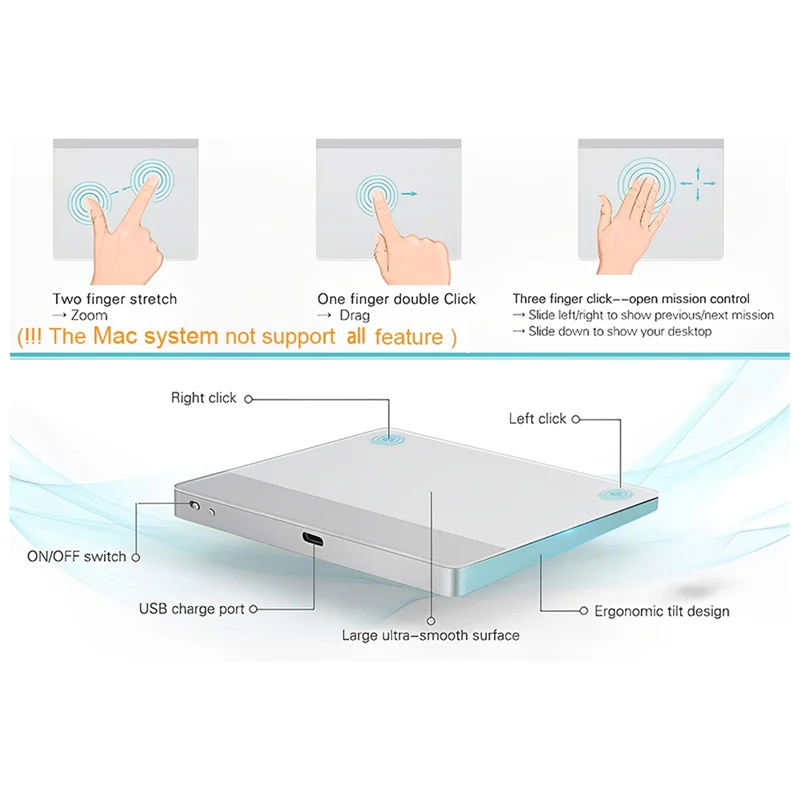 Two finger stretch
→ Zoom

One finger double Click
→ Drag

Three finger click--open mission control
→ Slide left/right to show previous/next mission
→ Slide down to show your desktop

(!!! The Mac system not support all feature )

Right click

Left click

ON/OFF switch

USB charge port

Large ultra-smooth surface

Ergonomic tilt design