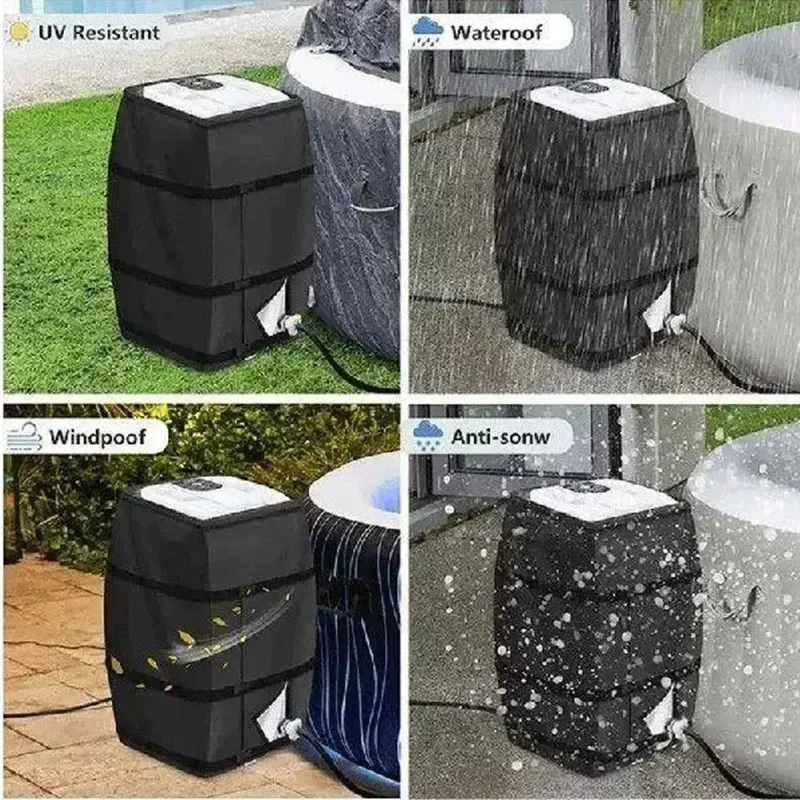 UV Resistant

Wateroof

Windpoof

Anti-sonw