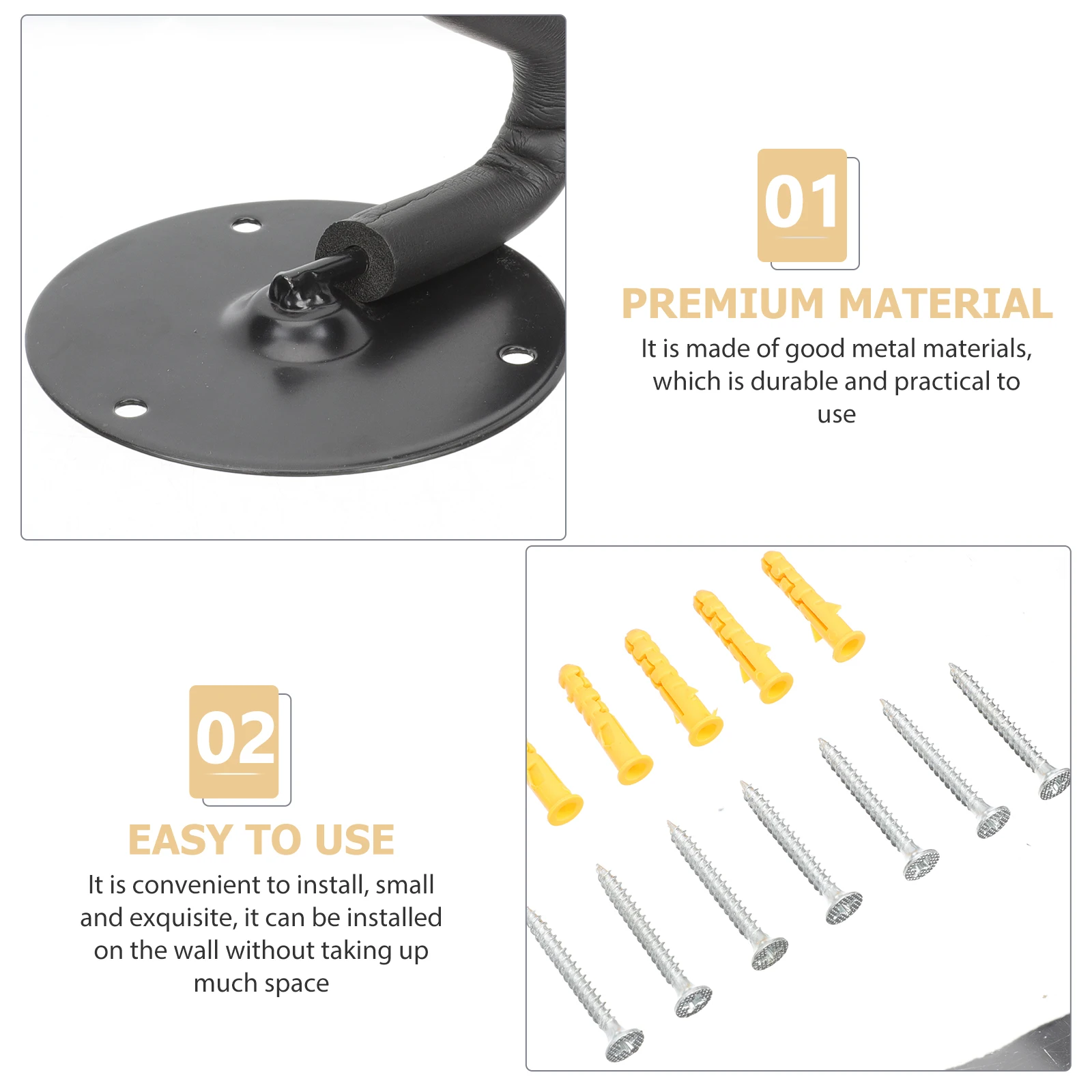 01

PREMIUM MATERIAL

It is made of good metal materials, which is durable and practical to use

02

EASY TO USE

It is convenient to install, small and exquisite, it can be installed on the wall without taking up much space