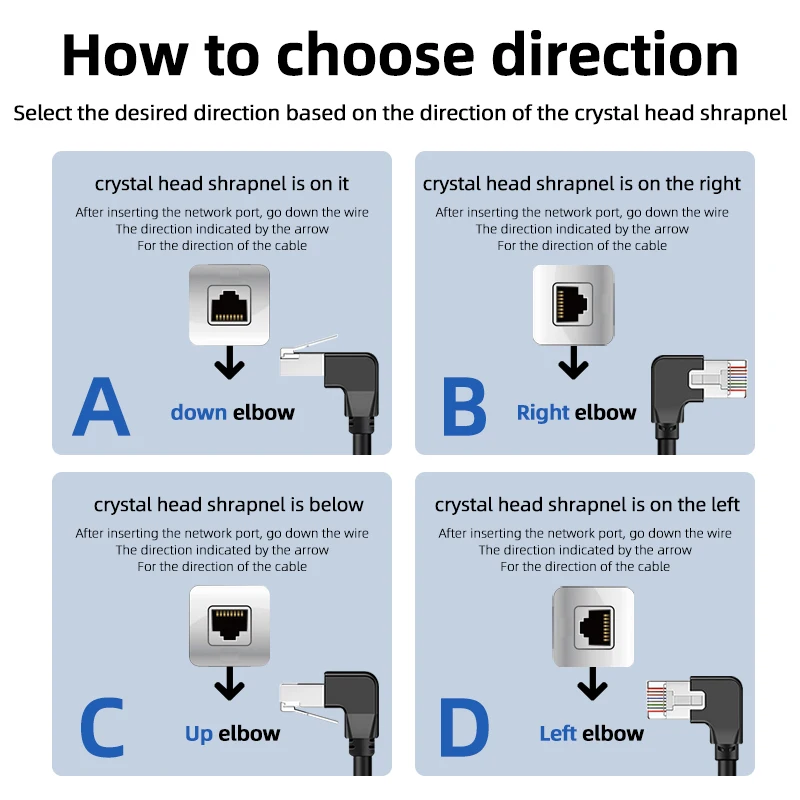 How to choose direction

Select the desired direction based on the direction of the crystal head shrapnel

crystal head shrapnel is on it

After inserting the network port, go down the wire
The direction indicated by the arrow
For the direction of the cable

A

down elbow

crystal head shrapnel is on the right

After inserting the network port, go down the wire
The direction indicated by the arrow
For the direction of the cable

B

Right elbow

crystal head shrapnel is below

After inserting the network port, go down the wire
The direction indicated by the arrow
For the direction of the cable

C

Up elbow

crystal head shrapnel is on the left

After inserting the network port, go down the wire
The direction indicated by the arrow
For the direction of the cable

D

Left elbow