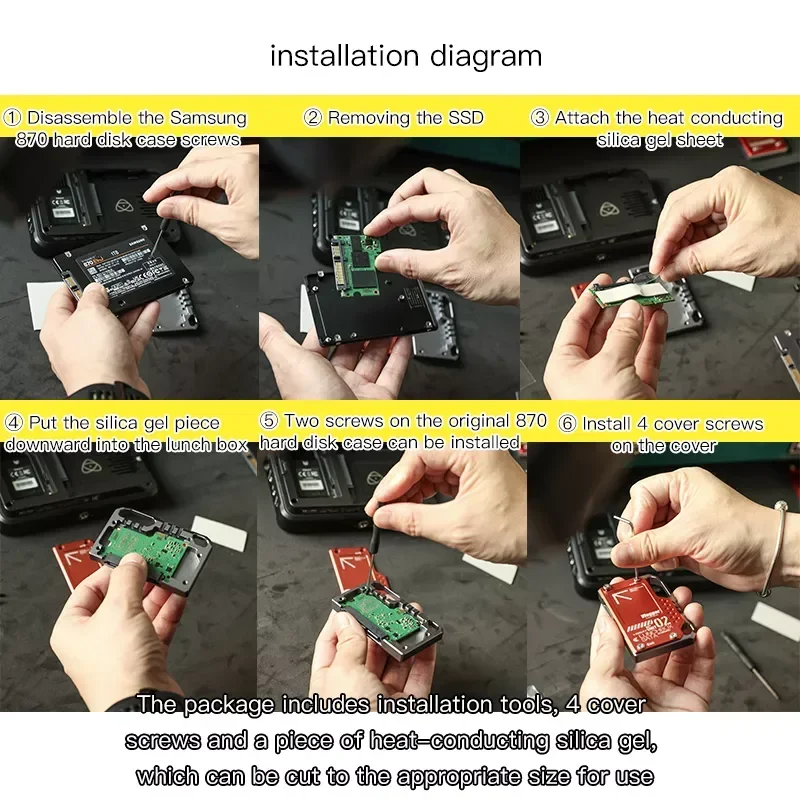 installation diagram

① Disassemble the Samsung 870 hard disk case screws

② Removing the SSD

③ Attach the heat conducting silica gel sheet

④ Put the silica gel piece downward into the lunch box

⑤ Two screws on the original 870 hard disk case can be installed

⑥ Install 4 cover screws on the cover

The package includes installation tools, 4 cover screws and a piece of heat-conducting silica gel, which can be cut to the appropriate size for use