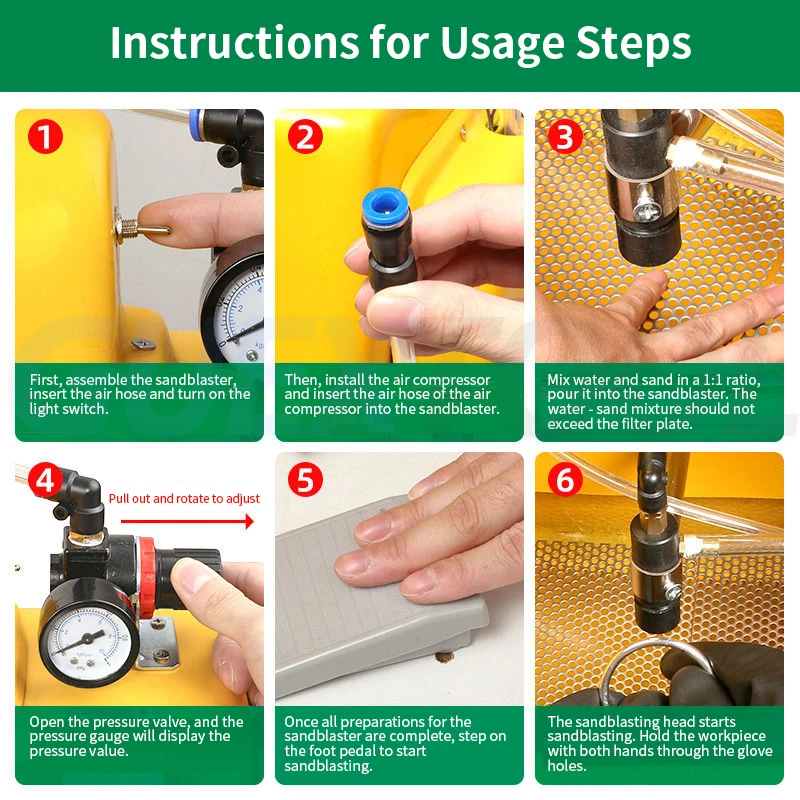 Instructions for Usage Steps

1

First, assemble the sandblaster, insert the air hose and turn on the light switch.

2

Then, install the air compressor and insert the air hose of the air compressor into the sandblaster.

3

Mix water and sand in a 1:1 ratio, pour it into the sandblaster. The water - sand mixture should not exceed the filter plate.

4

Pull out and rotate to adjust

Open the pressure valve, and the pressure gauge will display the pressure value.

5

Once all preparations for the sandblaster are complete, step on the foot pedal to start sandblasting.

6

The sandblasting head starts sandblasting. Hold the workpiece with both hands through the glove holes.