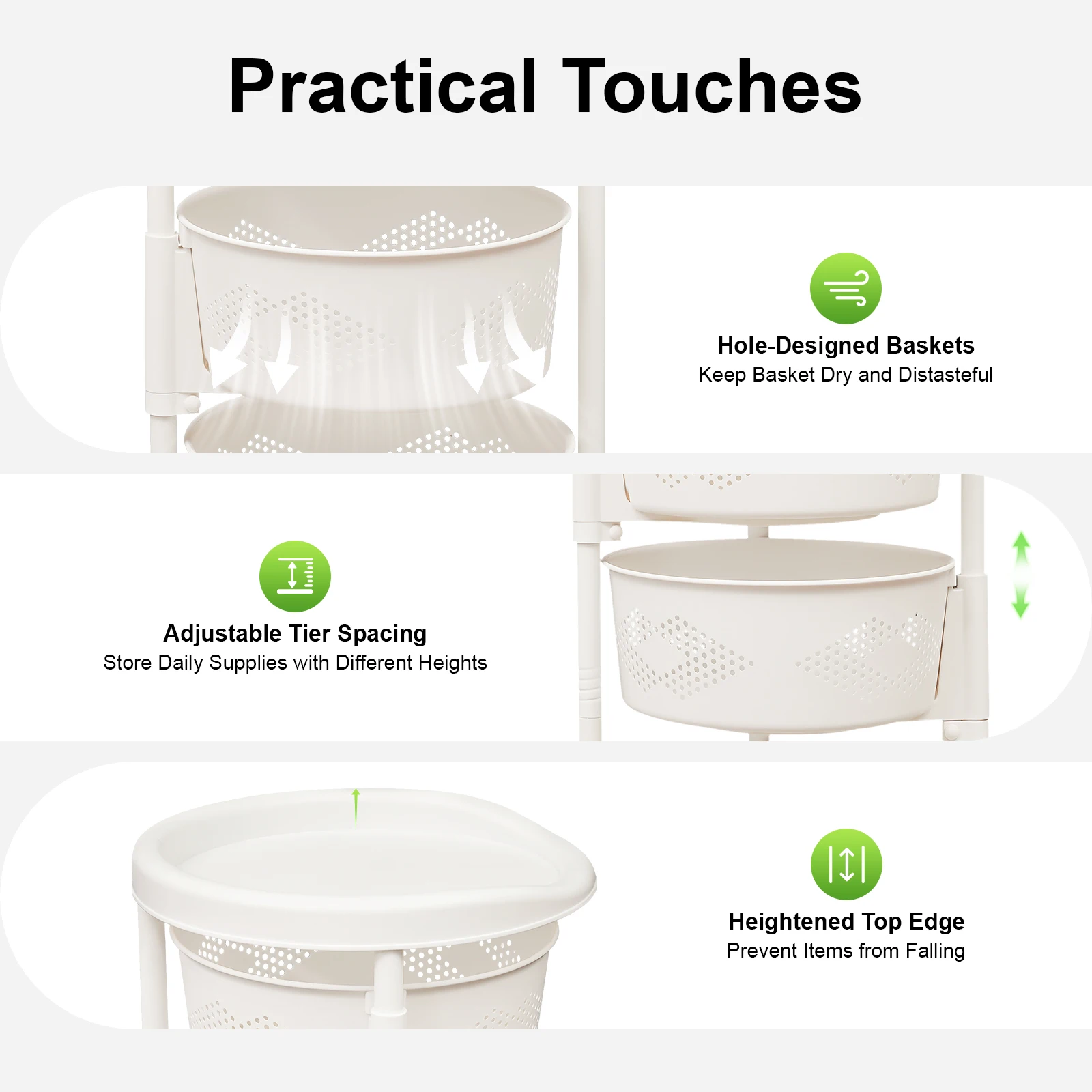 Practical Touches

Hole-Designed Baskets
Keep Basket Dry and Distasteful

Adjustable Tier Spacing
Store Daily Supplies with Different Heights

Heightened Top Edge
Prevent Items from Falling