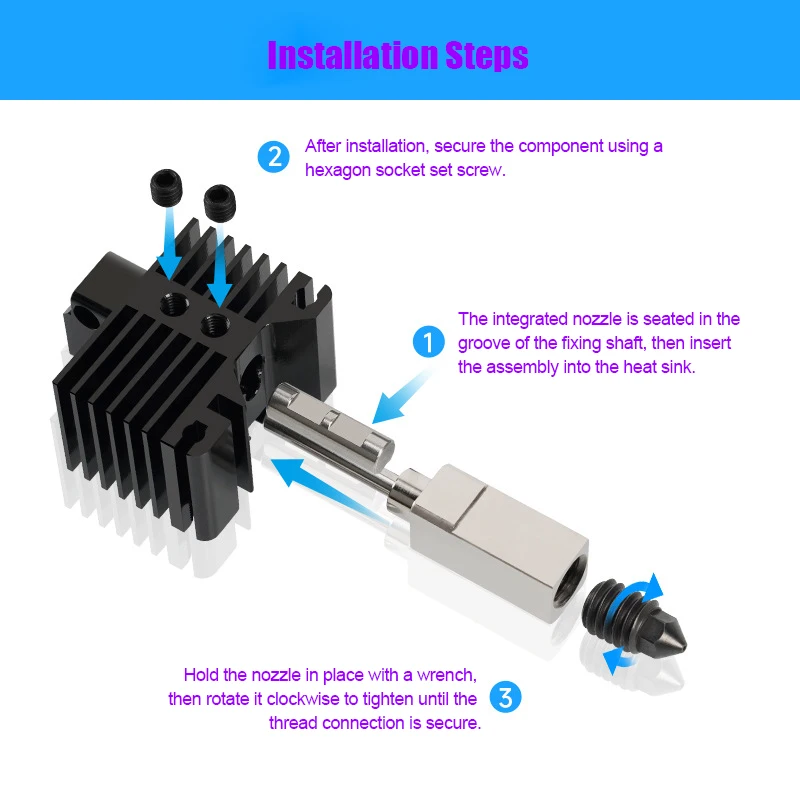 Installation Steps

2 After installation, secure the component using a hexagon socket set screw.

1 The integrated nozzle is seated in the groove of the fixing shaft, then insert the assembly into the heat sink.

Hold the nozzle in place with a wrench, then rotate it clockwise to tighten until the thread connection is secure. 3