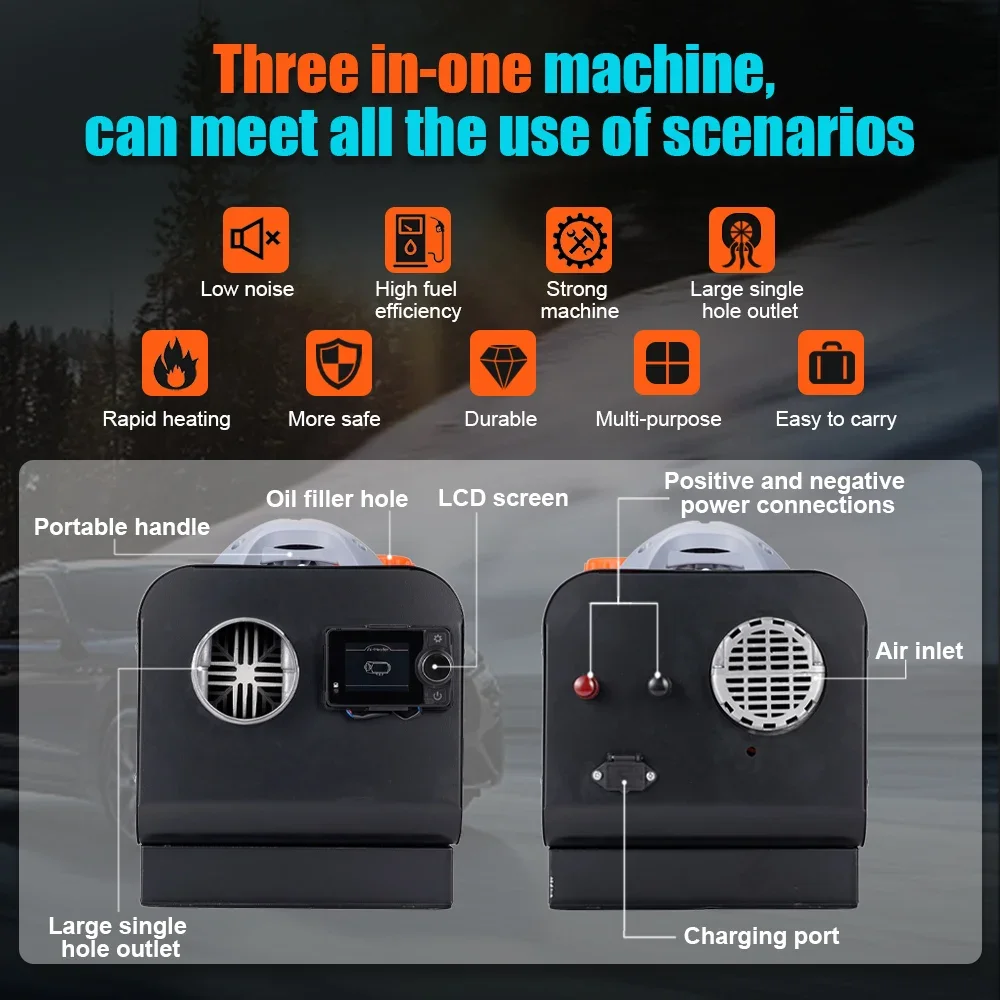 Three in-one machine,
can meet all the use of scenarios

Low noise
High fuel efficiency
Strong machine
Large single hole outlet

Rapid heating
More safe
Durable
Multi-purpose
Easy to carry

Portable handle
Oil filler hole
LCD screen
Positive and negative power connections
Air inlet
Large single hole outlet
Charging port