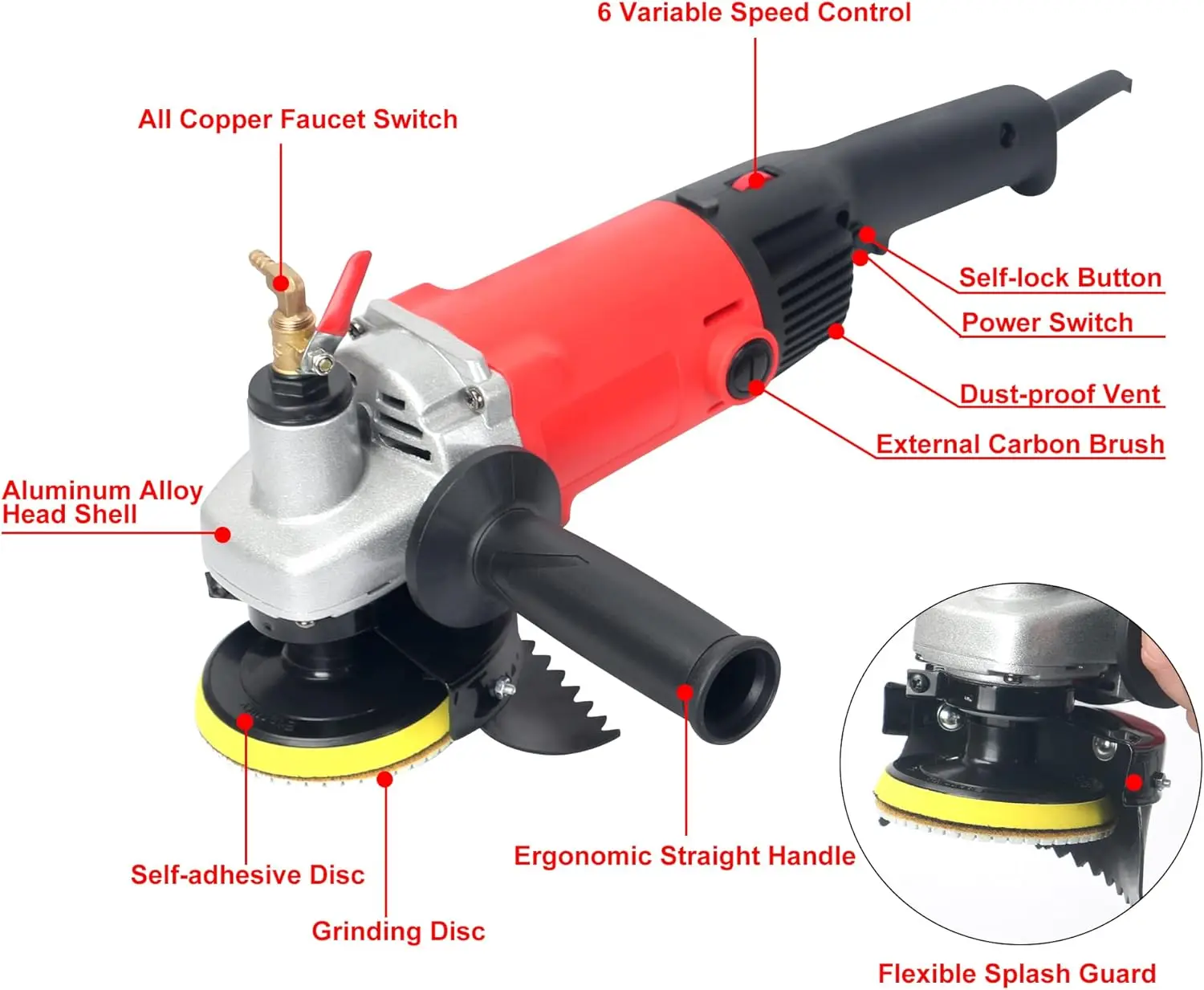 6 Variable Speed Control

All Copper Faucet Switch

Self-lock Button

Power Switch

Dust-proof Vent

External Carbon Brush

Aluminum Alloy Head Shell

Self-adhesive Disc

Grinding Disc

Ergonomic Straight Handle

Flexible Splash Guard