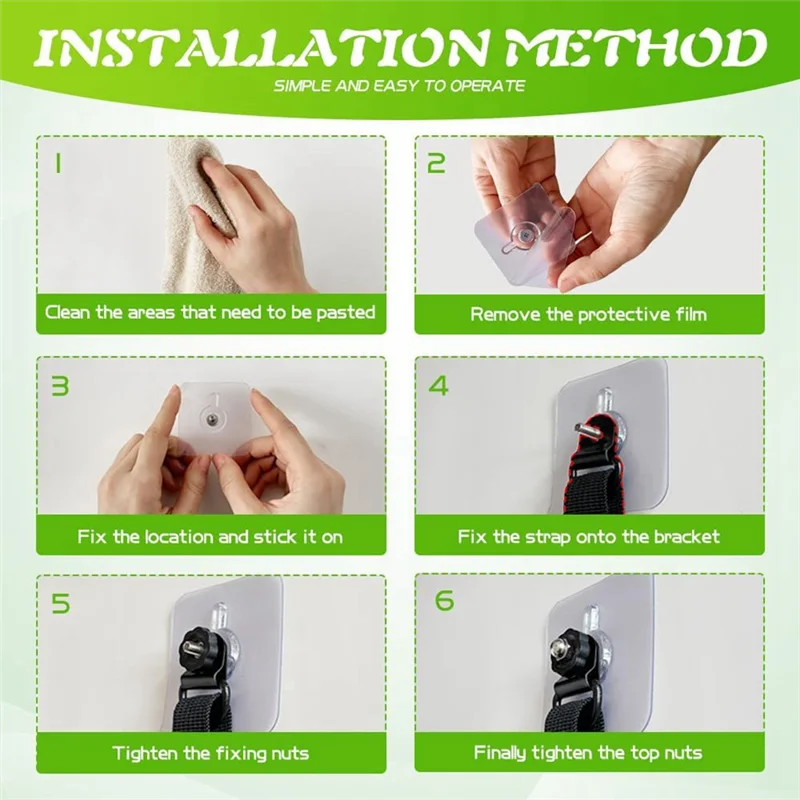 INSTALLATION METHOD
SIMPLE AND EASY TO OPERATE

1
Clean the areas that need to be pasted

2
Remove the protective film

3
Fix the location and stick it on

4
Fix the strap onto the bracket

5
Tighten the fixing nuts

6
Finally tighten the top nuts