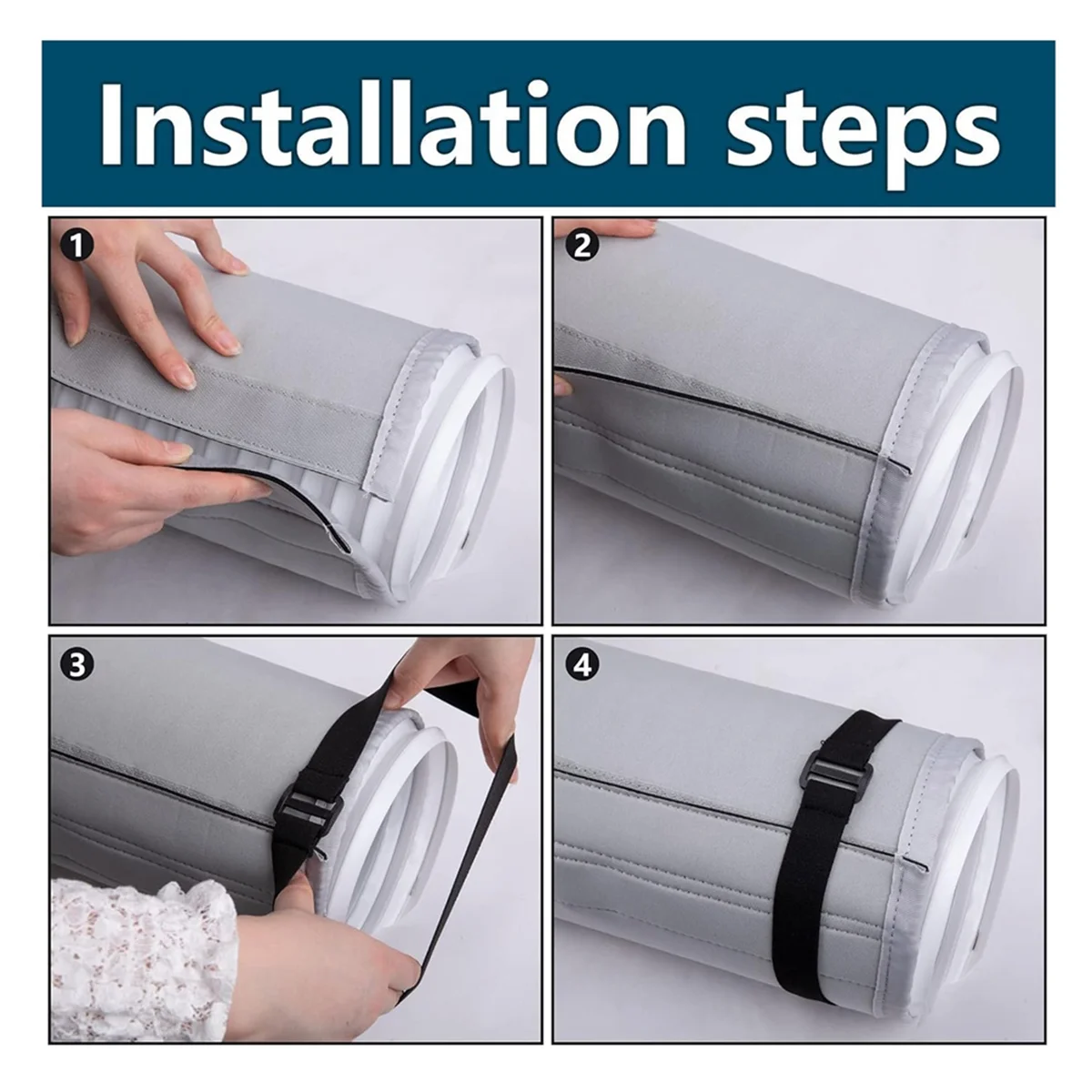 Installation steps

1

2

3

4