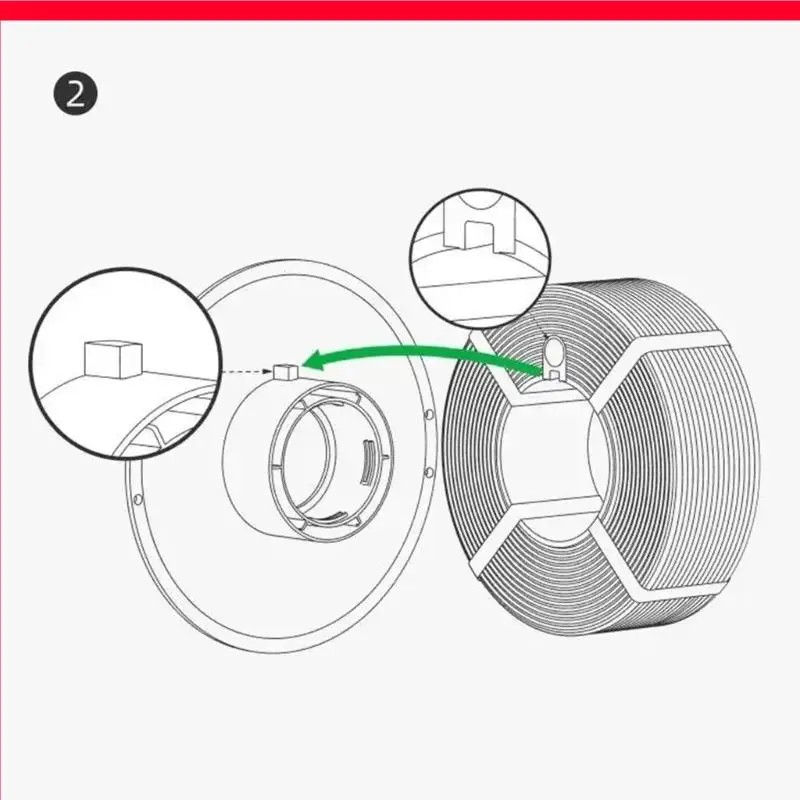 2