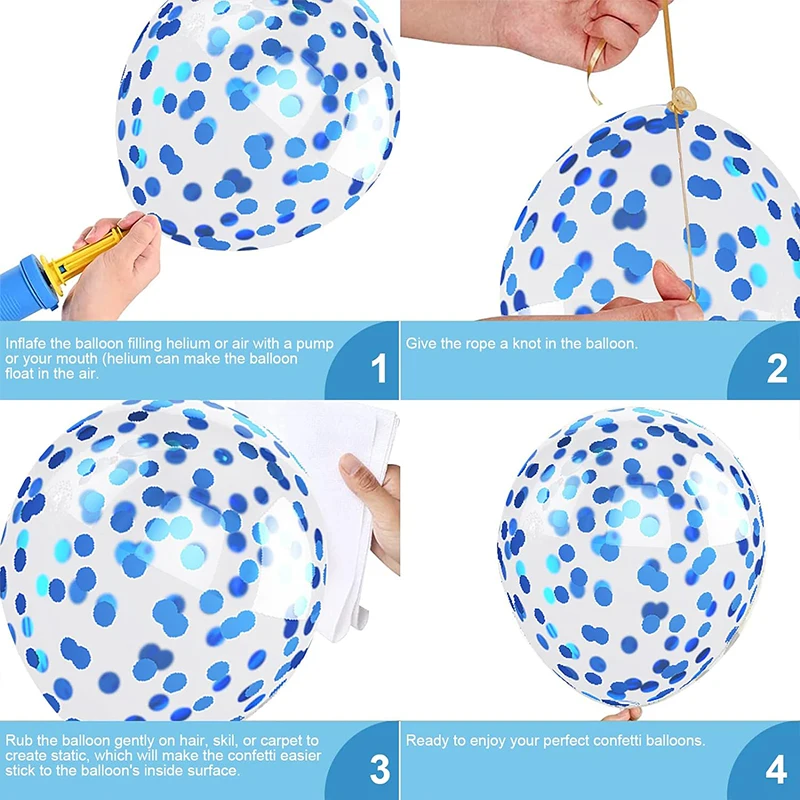 Inflafe the balloon filling helium or air with a pump or your mouth (helium can make the balloon float in the air.

1

Give the rope a knot in the balloon.

2

Rub the balloon gently on hair, skil, or carpet to create static, which will make the confetti easier stick to the balloon's inside surface.

3

Ready to enjoy your perfect confetti balloons.

4