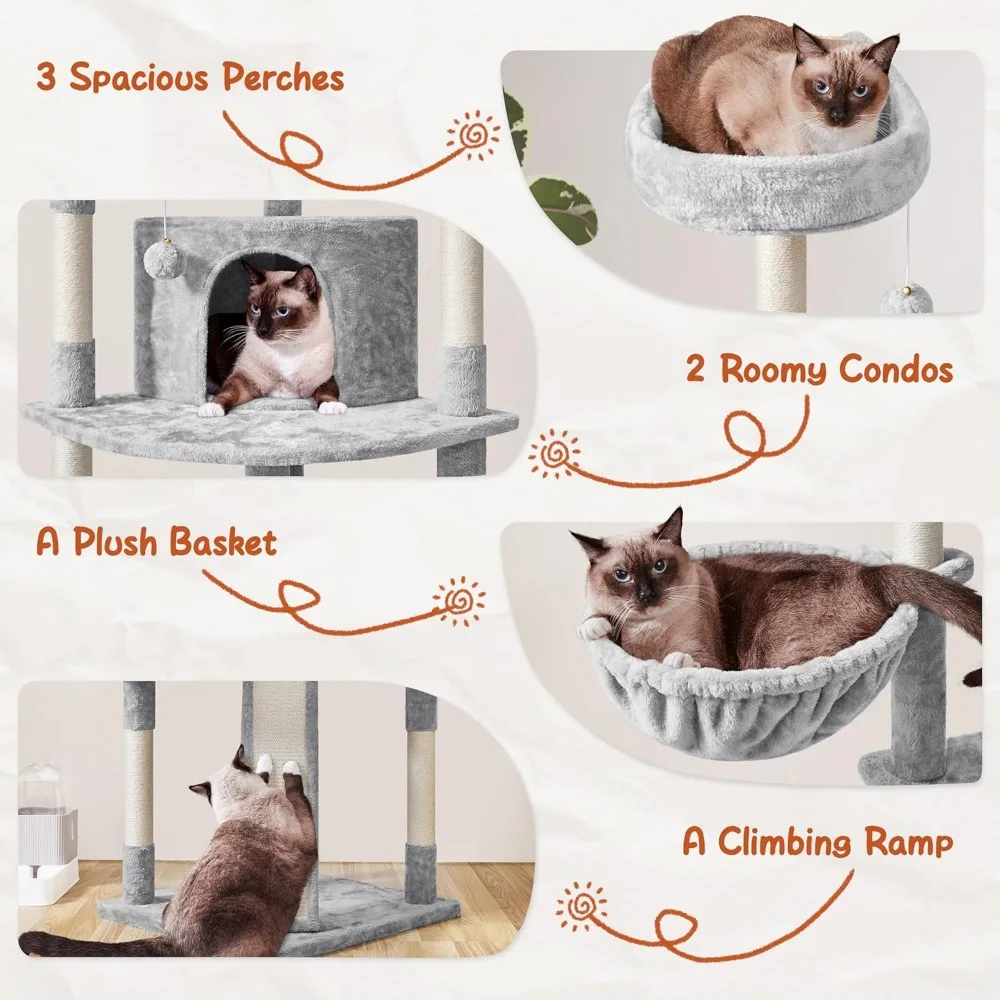 3 Spacious Perches

2 Roomy Condos

A Plush Basket

A Climbing Ramp