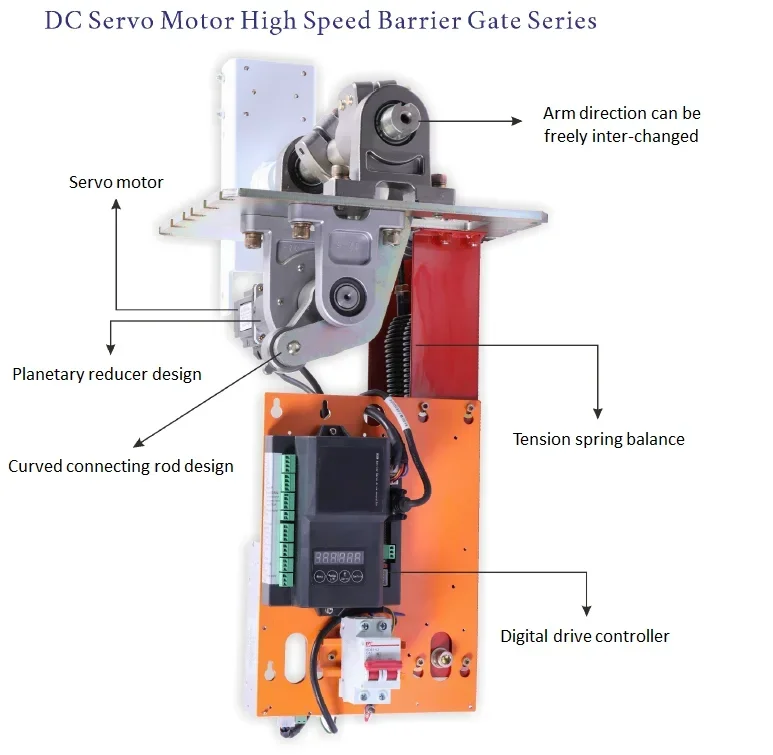 DC Servo Motor High Speed Barrier Gate Series

Arm direction can be freely inter-changed

Servo motor

Planetary reducer design

Curved connecting rod design

Tension spring balance

Digital drive controller