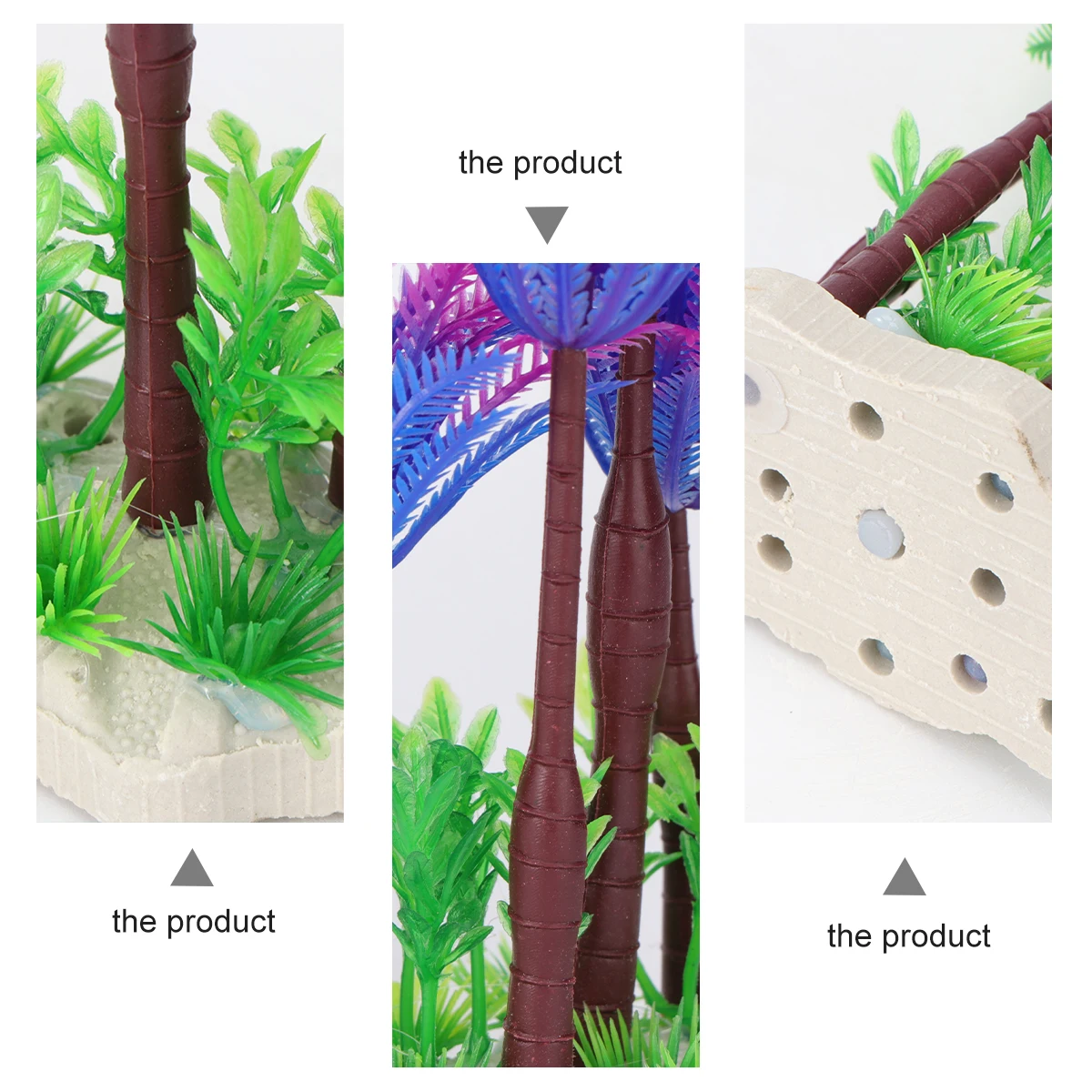 the product

the product

the product