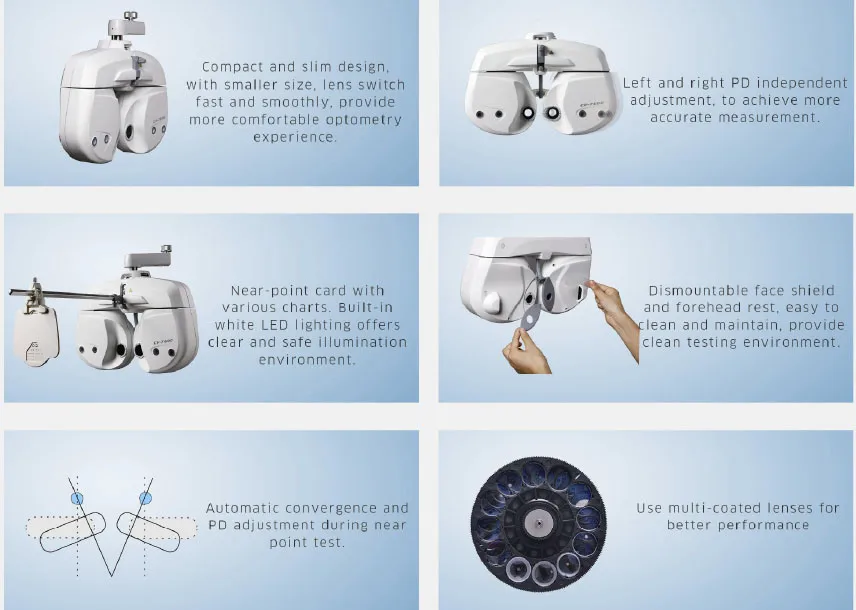 Compact and slim design, with smaller size, lens switch fast and smoothly, provide more comfortable optometry experience.

Left and right PD independent adjustment, to achieve more accurate measurement.

Near-point card with various charts. Built-in white LED lighting offers clear and safe illumination environment.

Dismountable face shield and forehead rest, easy to clean and maintain, provide clean testing environment.

Automatic convergence and PD adjustment during near point test.

Use multi-coated lenses for better performance