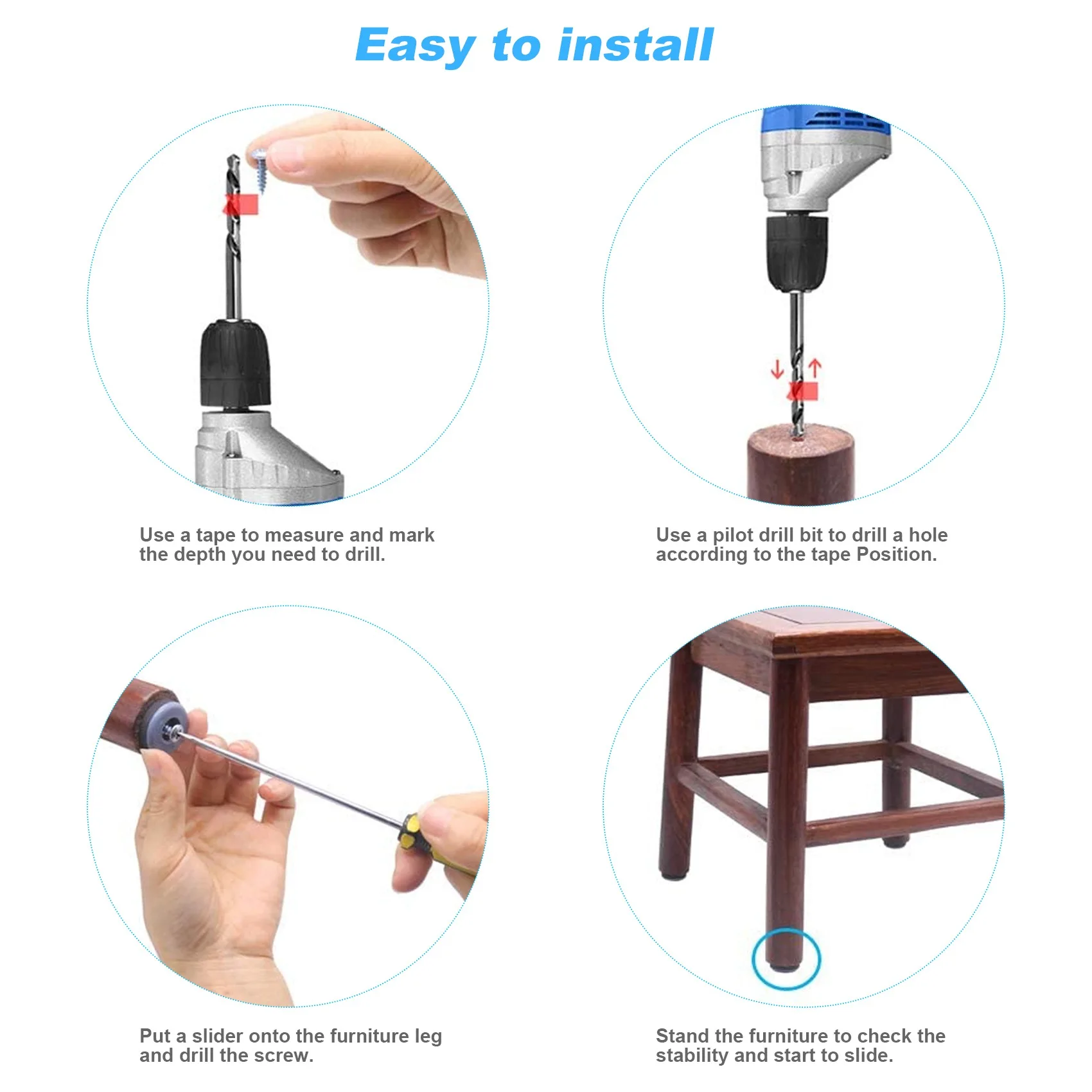 Easy to install

Use a tape to measure and mark the depth you need to drill.

Use a pilot drill bit to drill a hole according to the tape Position.

Put a slider onto the furniture leg and drill the screw.

Stand the furniture to check the stability and start to slide.