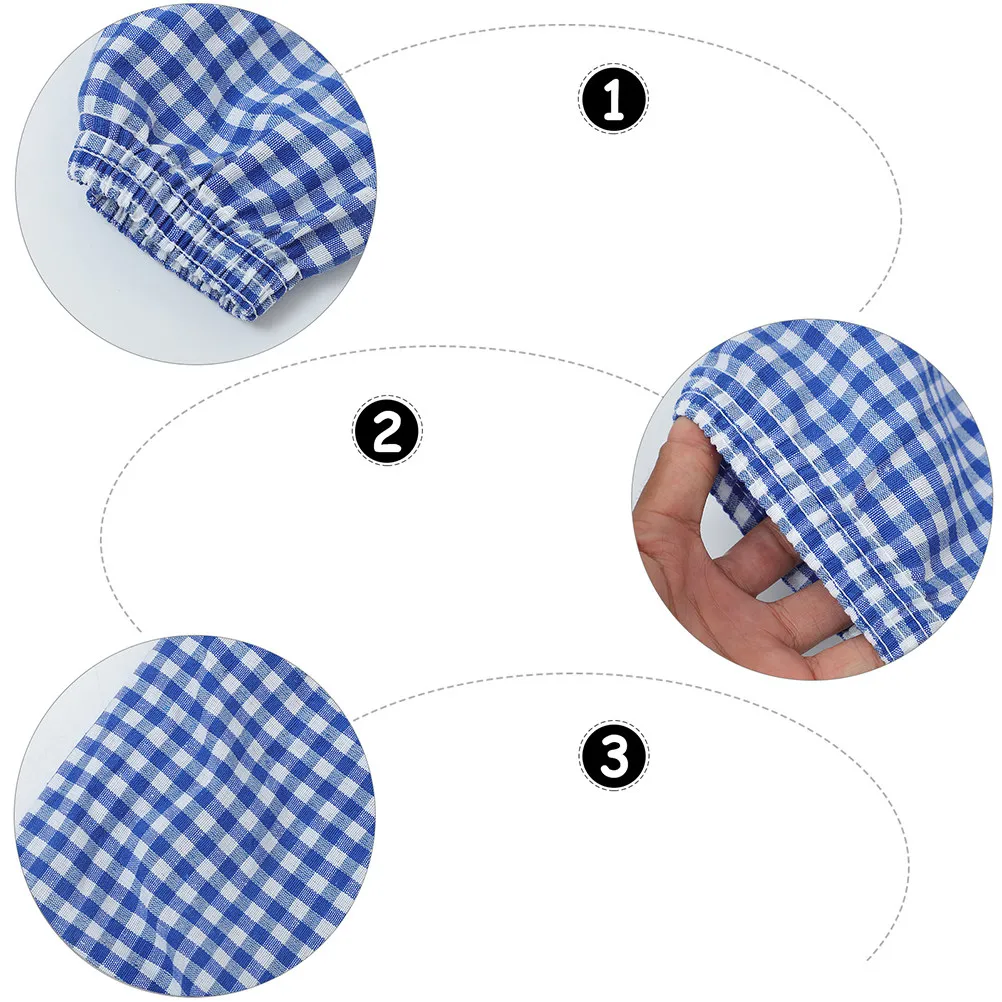 1

2

3