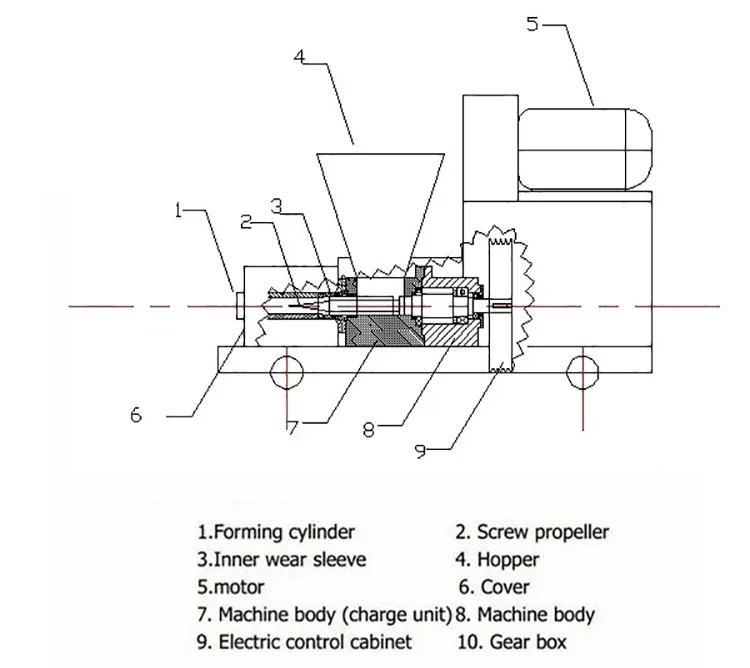 5

4

1

2

3

6

7

8

9

1.Forming cylinder
2. Screw propeller
3.Inner wear sleeve
4. Hopper
5.motor
6. Cover
7. Machine body (charge unit)
8. Machine body
9. Electric control cabinet
10. Gear box