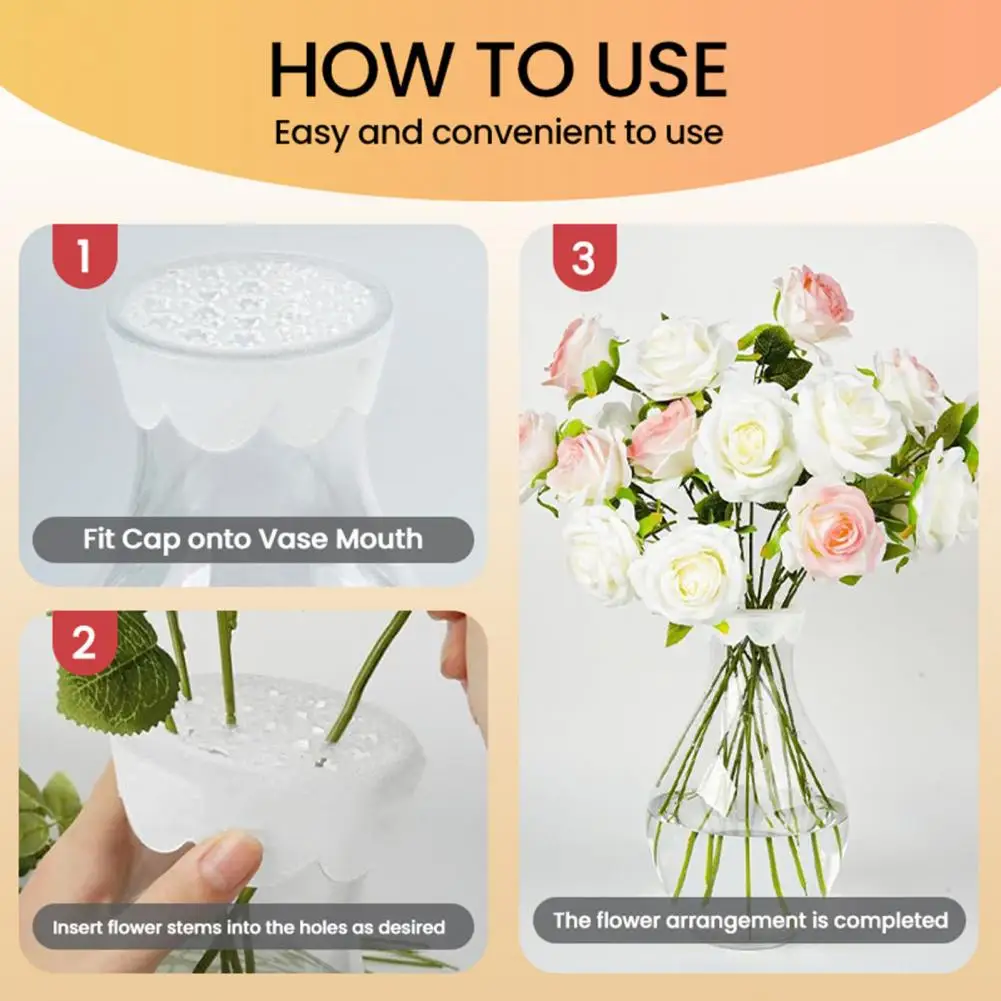 HOW TO USE
Easy and convenient to use

1
Fit Cap onto Vase Mouth

2
Insert flower stems into the holes as desired

3
The flower arrangement is completed