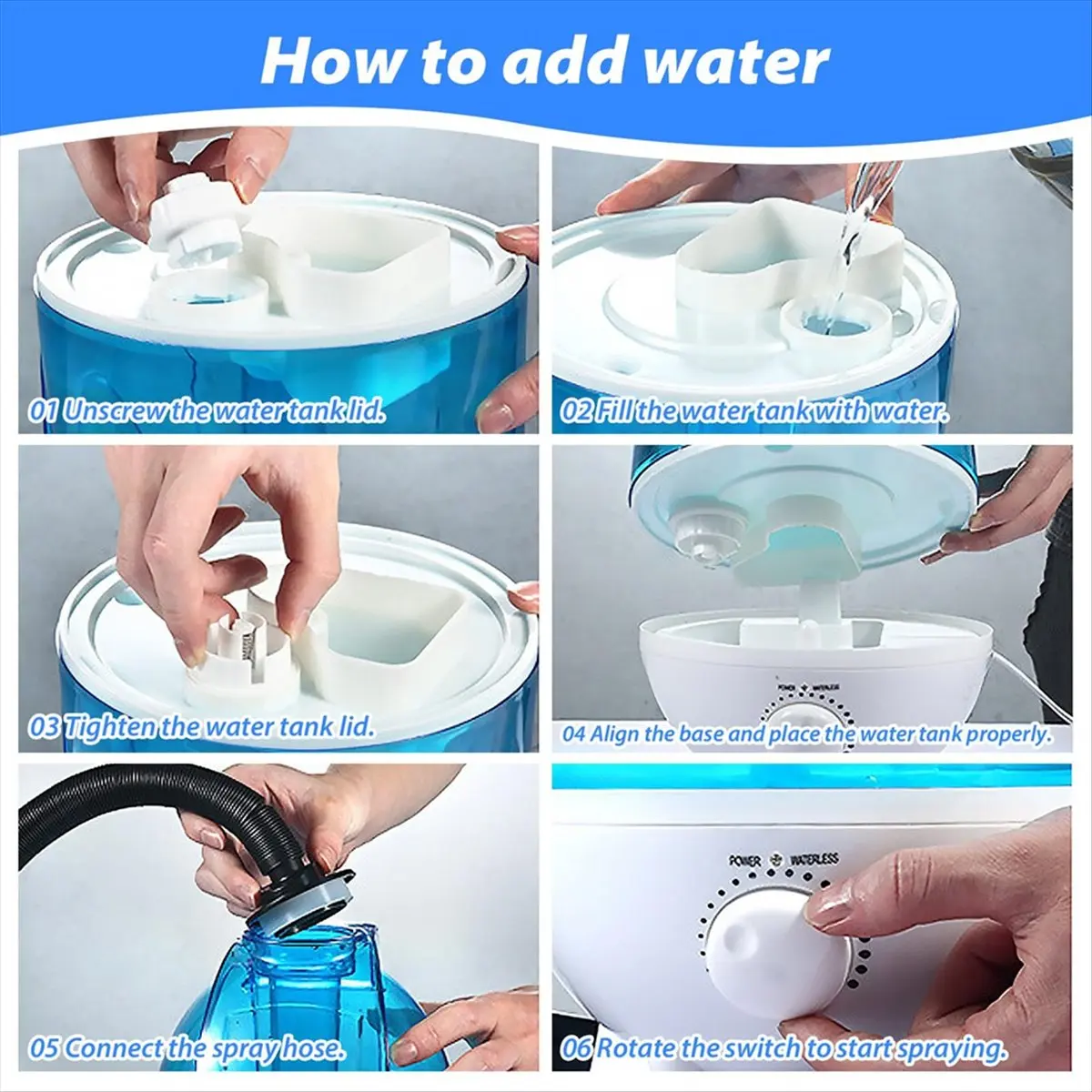 How to add water

01 Unscrew the water tank lid.

02 Fill the water tank with water.

03 Tighten the water tank lid.

POWER WATERLESS

04 Align the base and place the water tank properly.

05 Connect the spray hose.

POWER WATERLESS

06 Rotate the switch to start spraying.