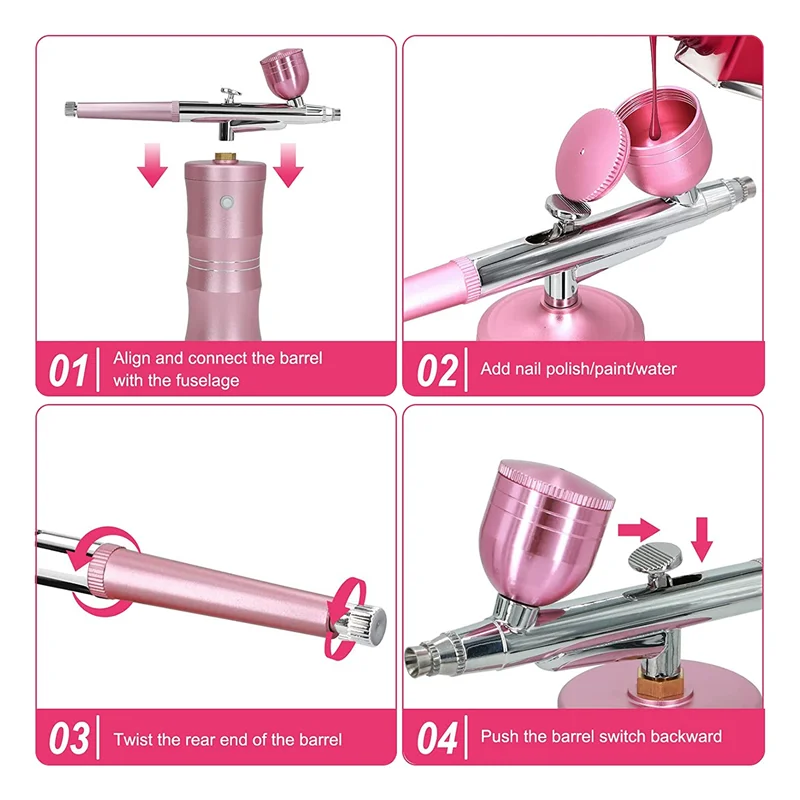 01 Align and connect the barrel with the fuselage

02 Add nail polish/paint/water

03 Twist the rear end of the barrel

04 Push the barrel switch backward