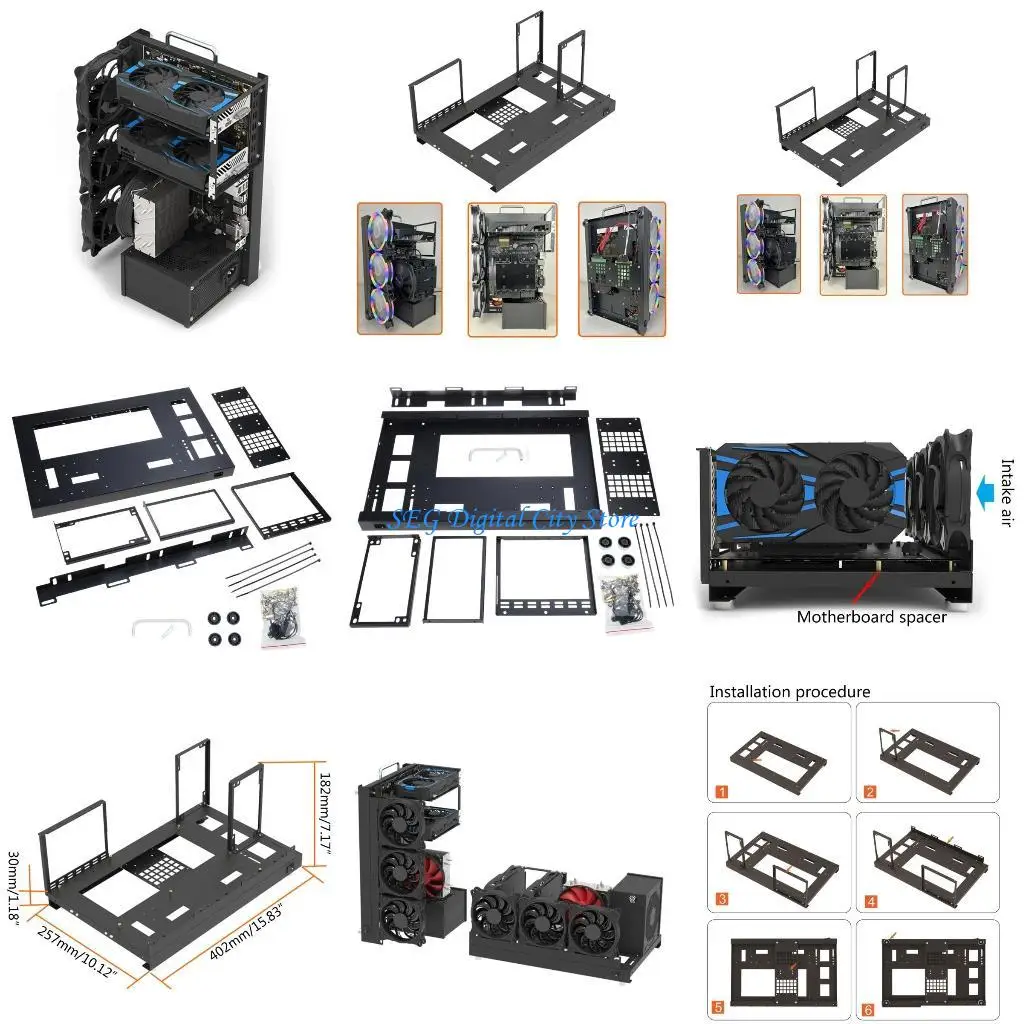 SEG Digital City Store

Intake air

Motherboard spacer

182mm/7.17"

30mm/1.18"

257mm/10.12"

402mm/15.83"

Installation procedure

1

2

3

4

5

6