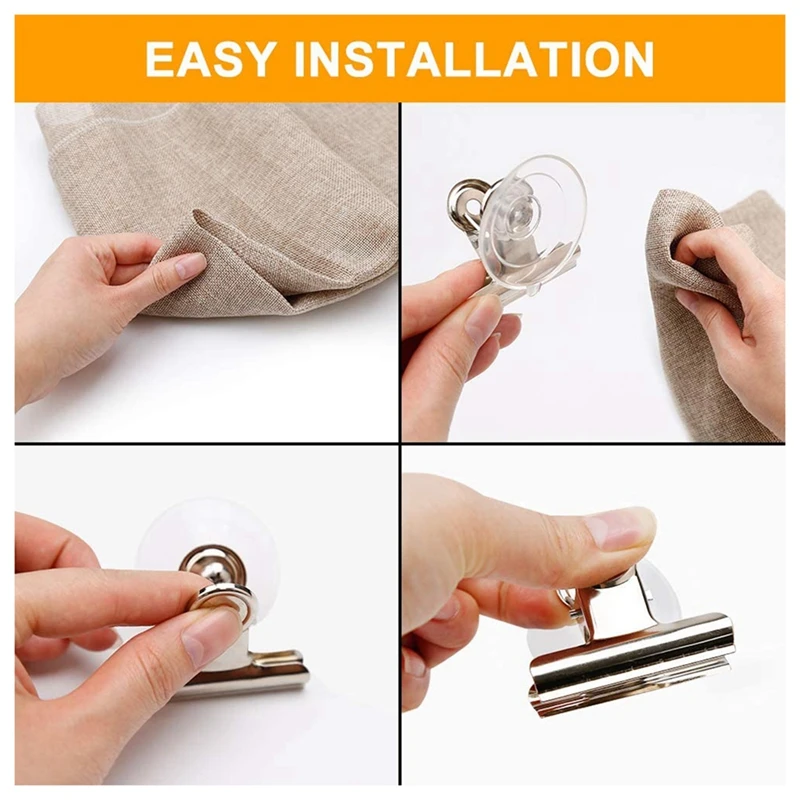 EASY INSTALLATION