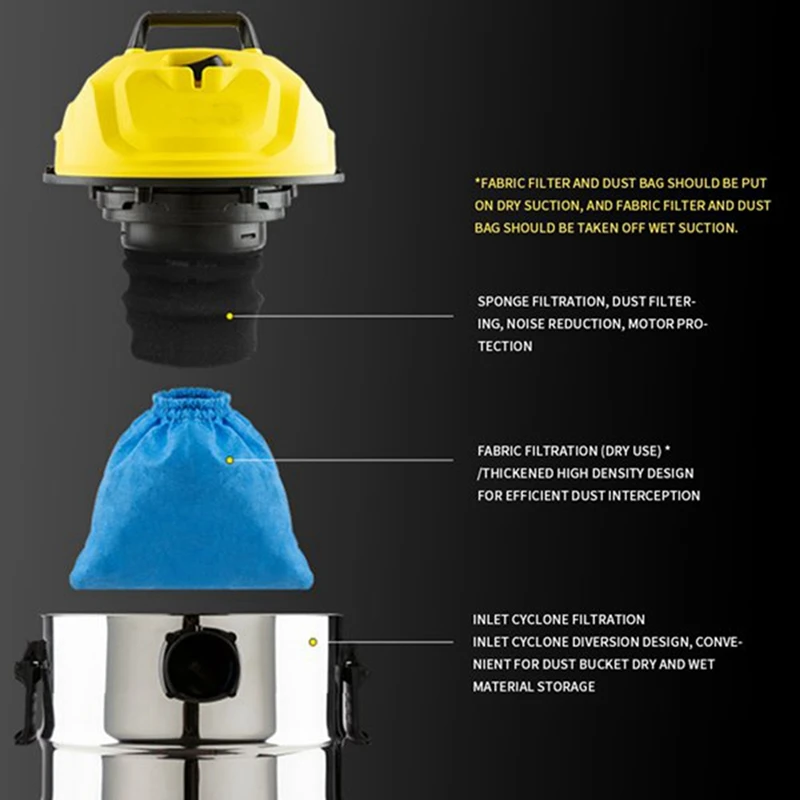 *FABRIC FILTER AND DUST BAG SHOULD BE PUT ON DRY SUCTION, AND FABRIC FILTER AND DUST BAG SHOULD BE TAKEN OFF WET SUCTION.

SPONGE FILTRATION, DUST FILTERING, NOISE REDUCTION, MOTOR PROTECTION

FABRIC FILTRATION (DRY USE) * /THICKENED HIGH DENSITY DESIGN FOR EFFICIENT DUST INTERCEPTION

INLET CYCLONE FILTRATION
INLET CYCLONE DIVERSION DESIGN, CONVENIENT FOR DUST BUCKET DRY AND WET MATERIAL STORAGE