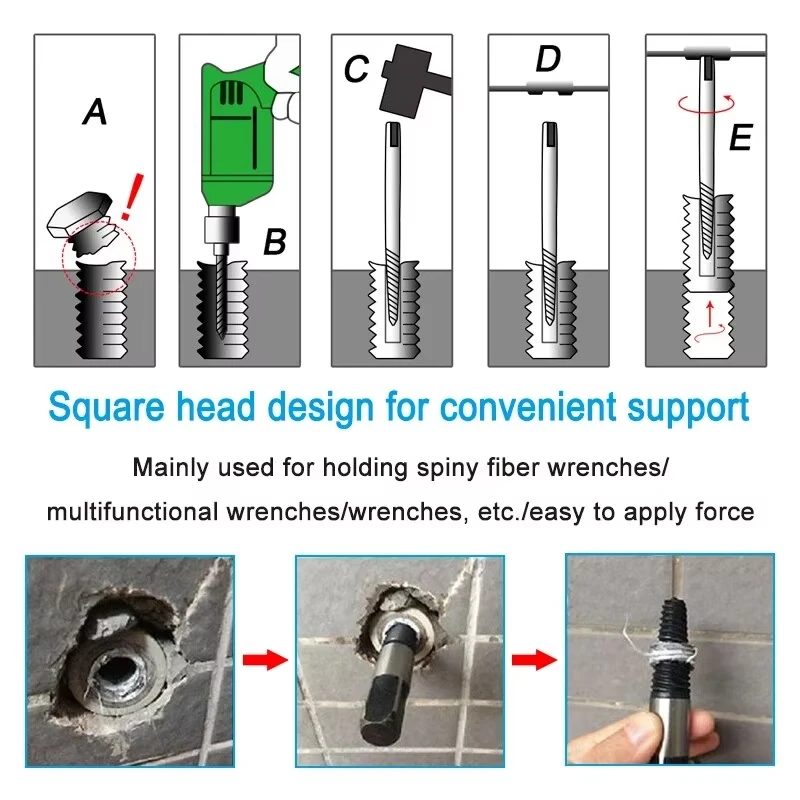 A

!

B

C

D

E

Square head design for convenient support

Mainly used for holding spiny fiber wrenches/ multifunctional wrenches/wrenches, etc./easy to apply force