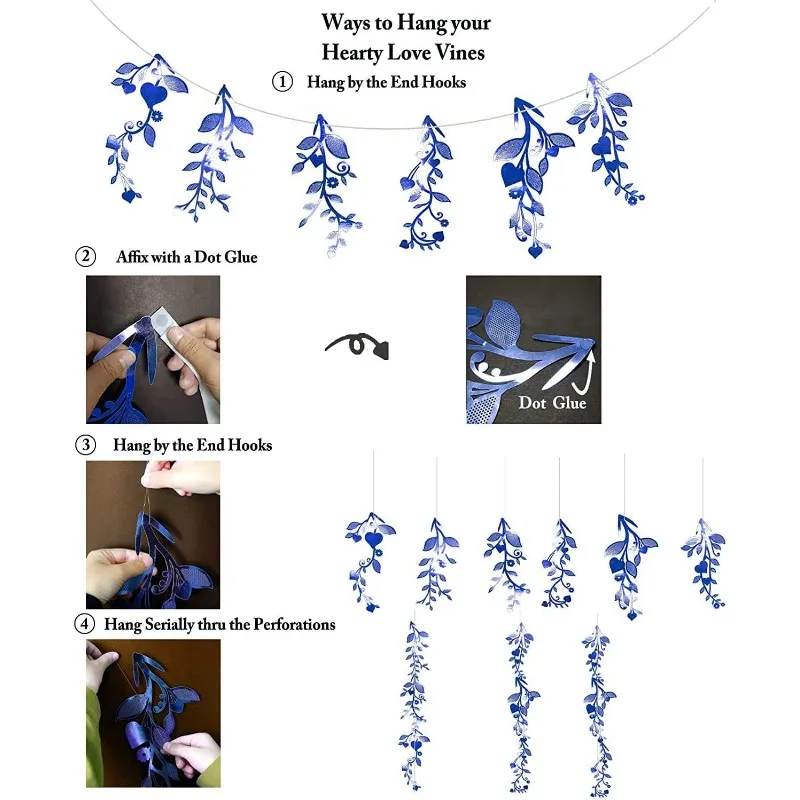 Ways to Hang your Hearty Love Vines

① Hang by the End Hooks

② Affix with a Dot Glue

Dot Glue

③ Hang by the End Hooks

④ Hang Serially thru the Perforations