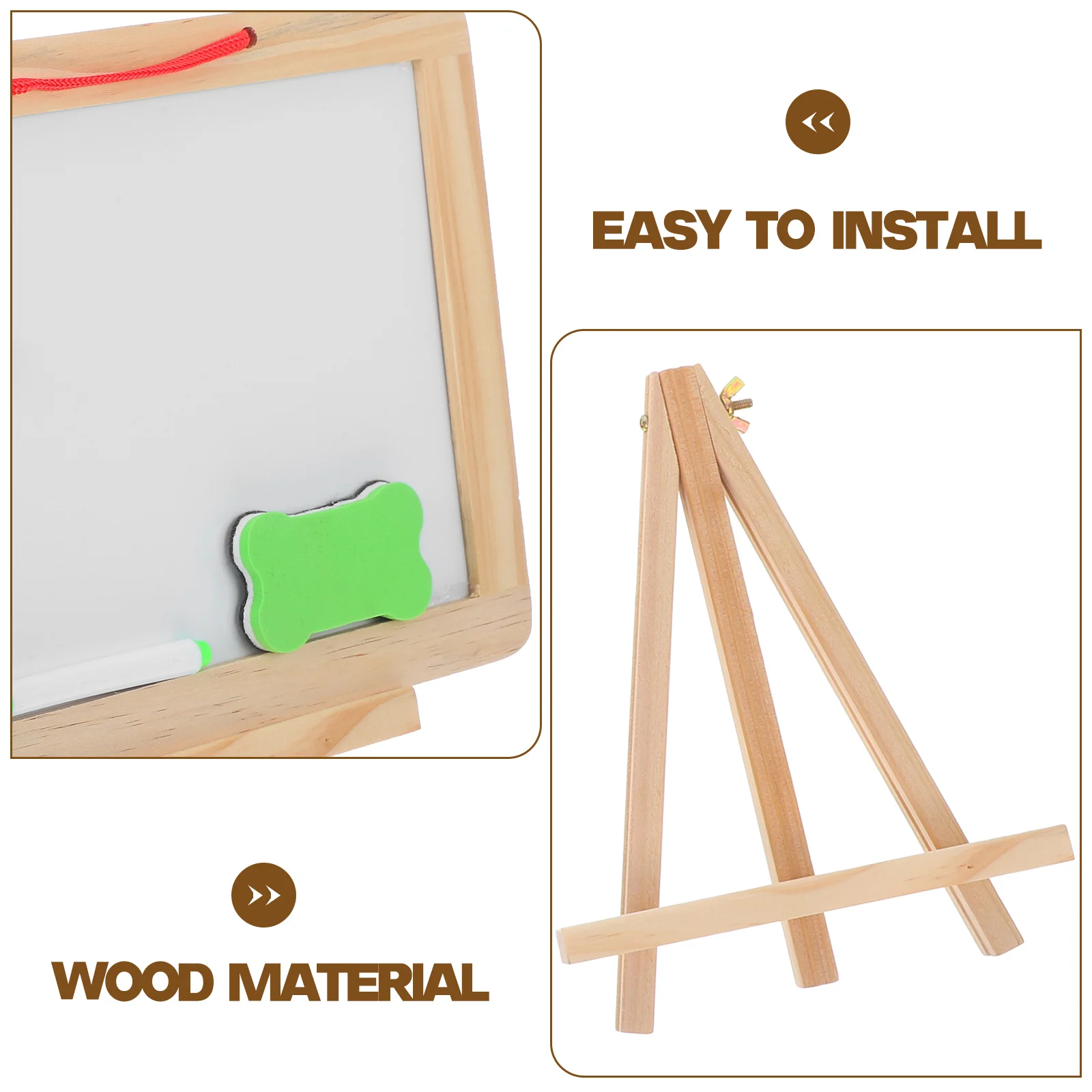 EASY TO INSTALL

WOOD MATERIAL