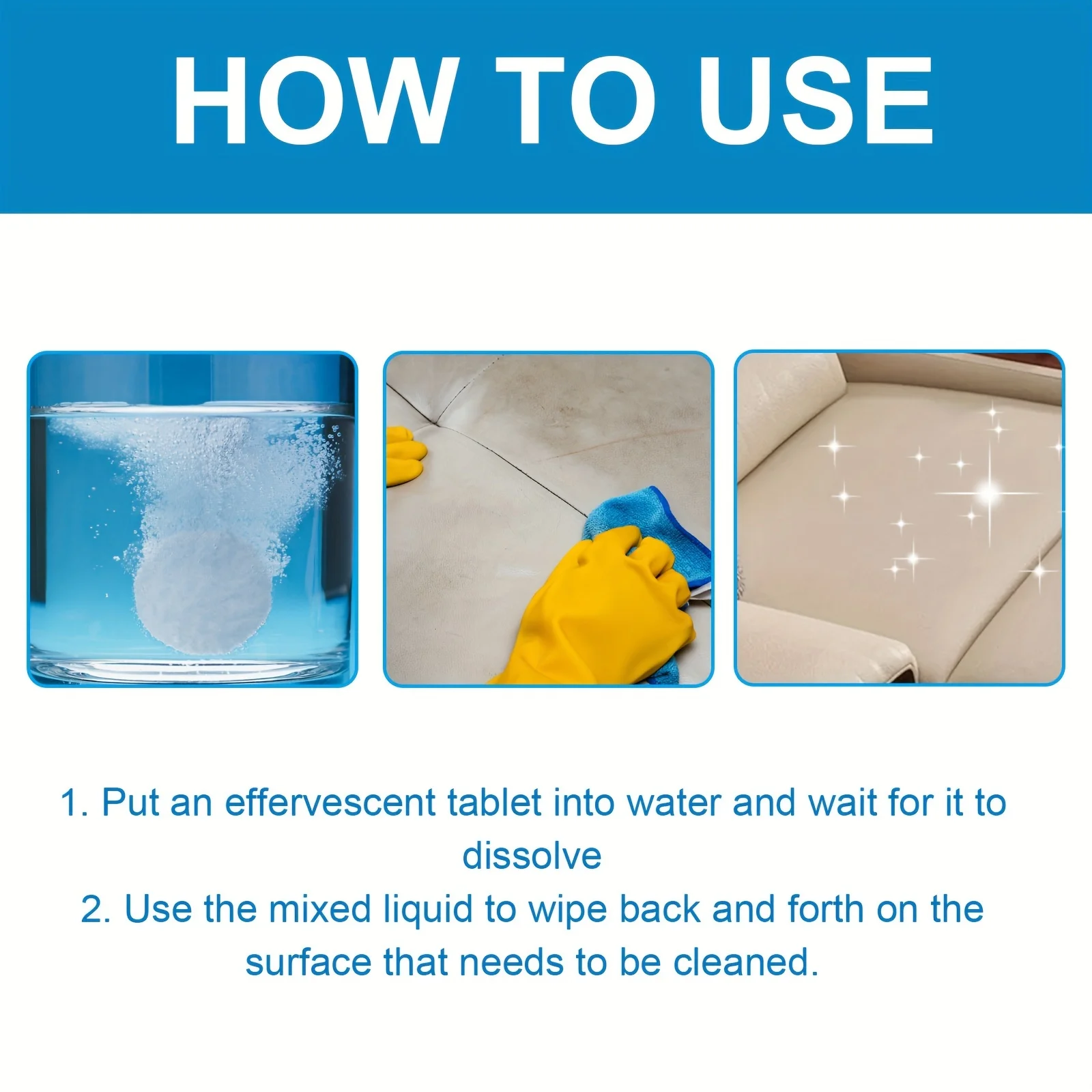 HOW TO USE

1. Put an effervescent tablet into water and wait for it to dissolve

2. Use the mixed liquid to wipe back and forth on the surface that needs to be cleaned.