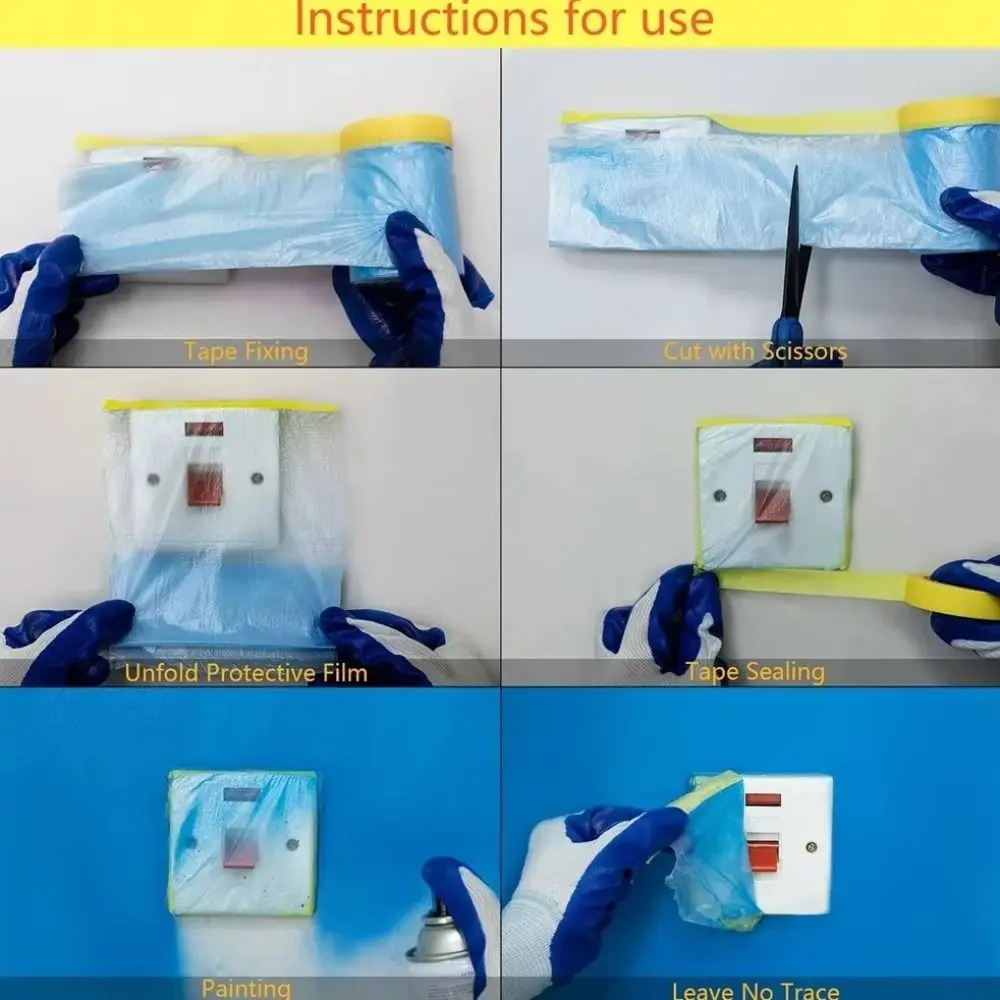 Instructions for use

Tape Fixing

Cut with Scissors

Unfold Protective Film

Tape Sealing

Painting

Leave No Trace