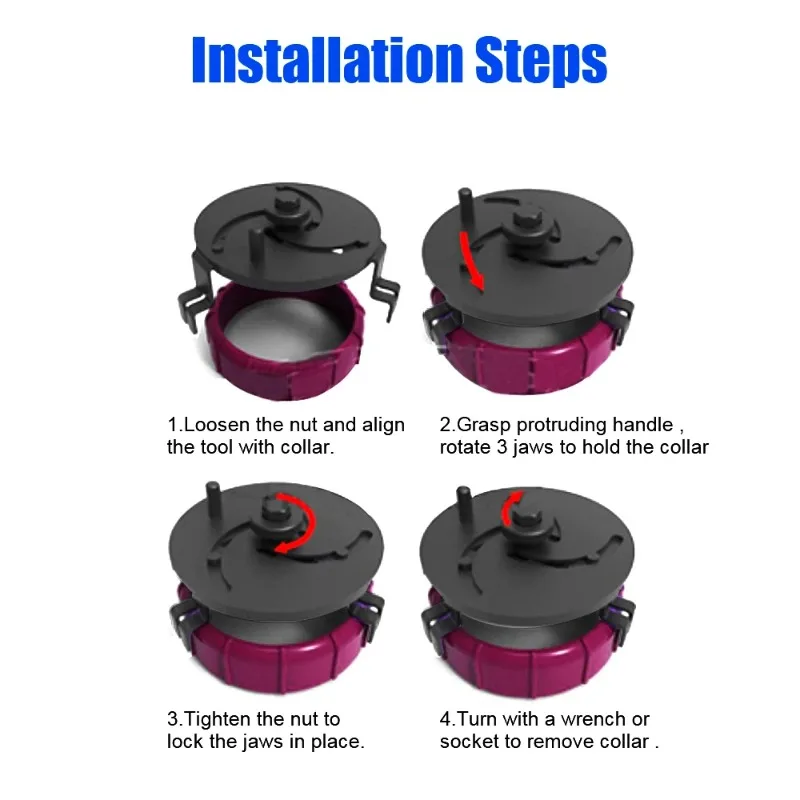 Installation Steps

1.Loosen the nut and align the tool with collar.

2.Grasp protruding handle , rotate 3 jaws to hold the collar

3.Tighten the nut to lock the jaws in place.

4.Turn with a wrench or socket to remove collar .