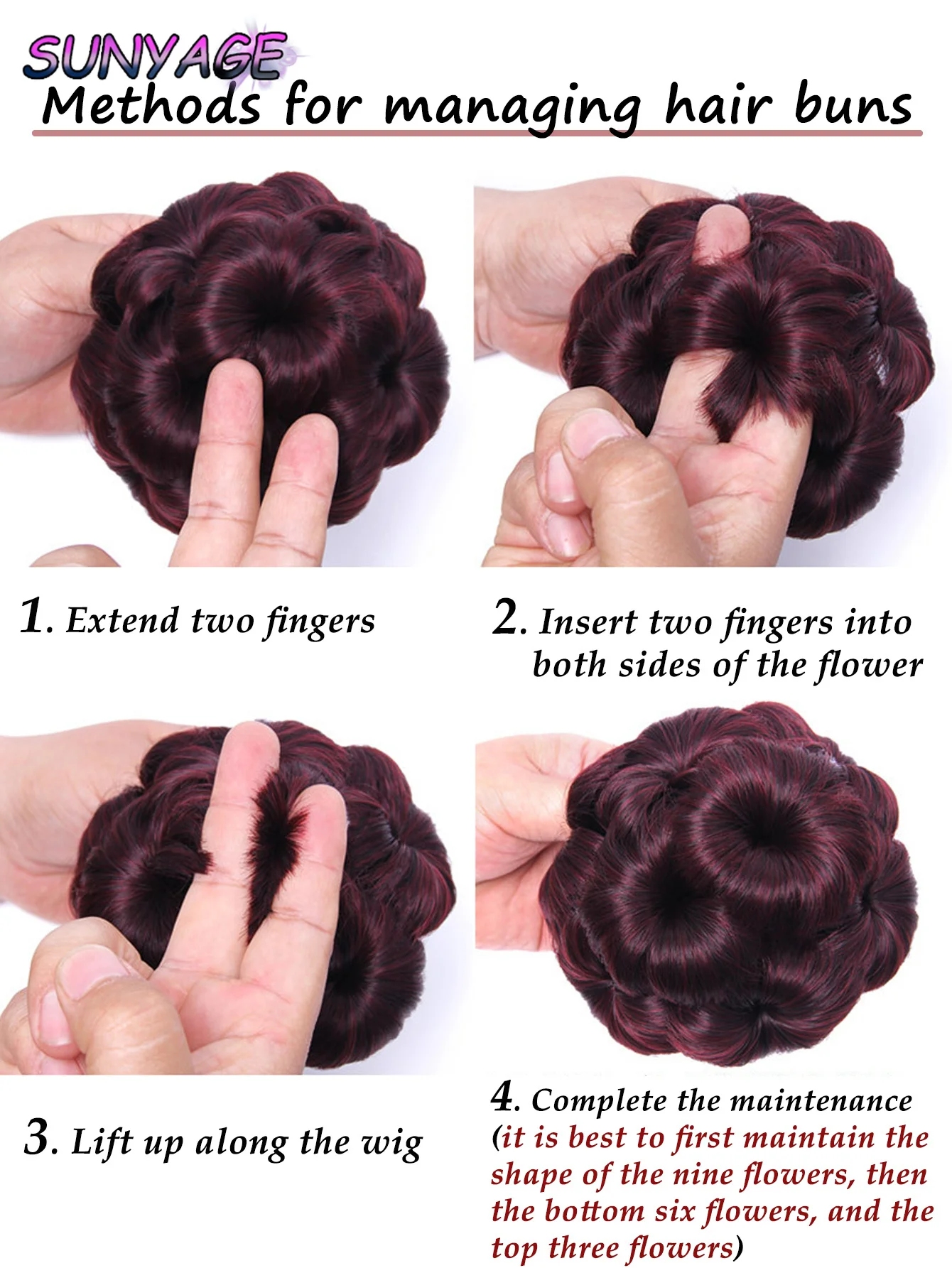 SUNYAGE
Methods for managing hair buns

1. Extend two fingers

2. Insert two fingers into both sides of the flower

3. Lift up along the wig

4. Complete the maintenance (it is best to first maintain the shape of the nine flowers, then the bottom six flowers, and the top three flowers)