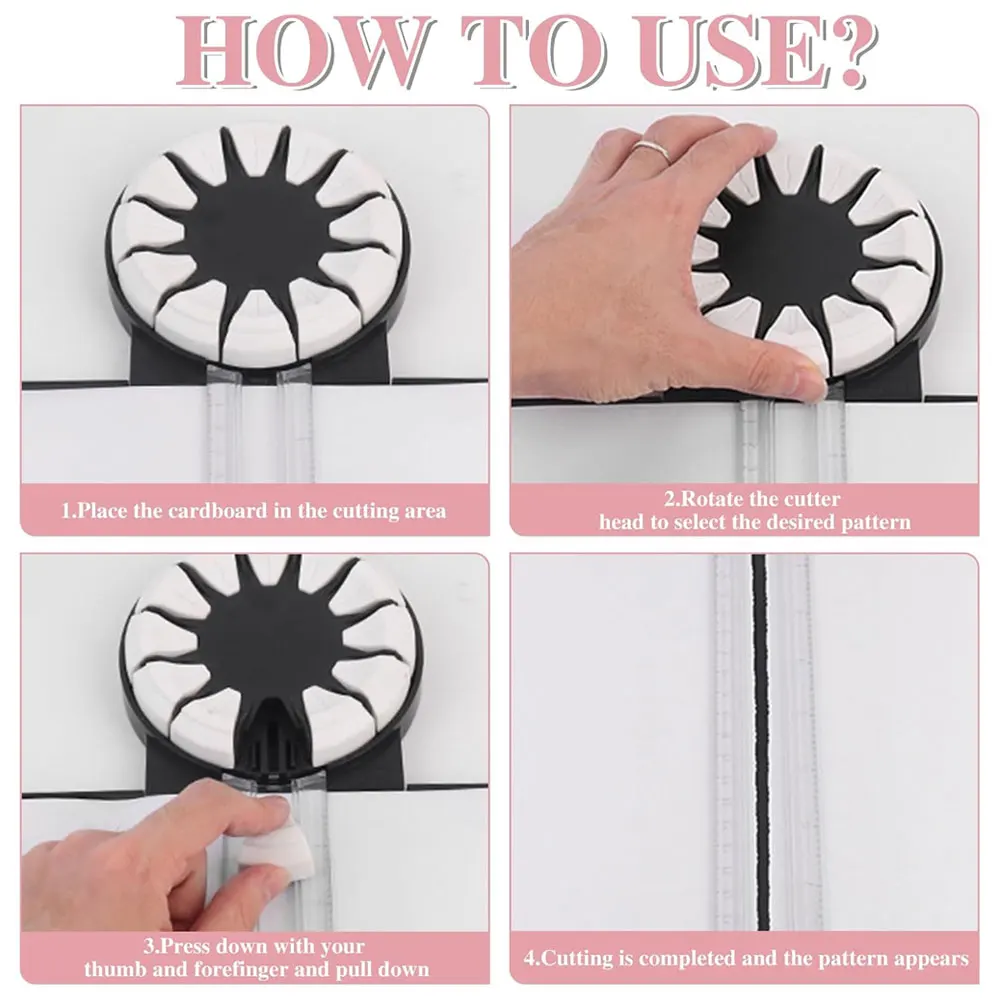 HOW TO USE?

1.Place the cardboard in the cutting area

2.Rotate the cutter head to select the desired pattern

3.Press down with your thumb and forefinger and pull down

4.Cutting is completed and the pattern appears