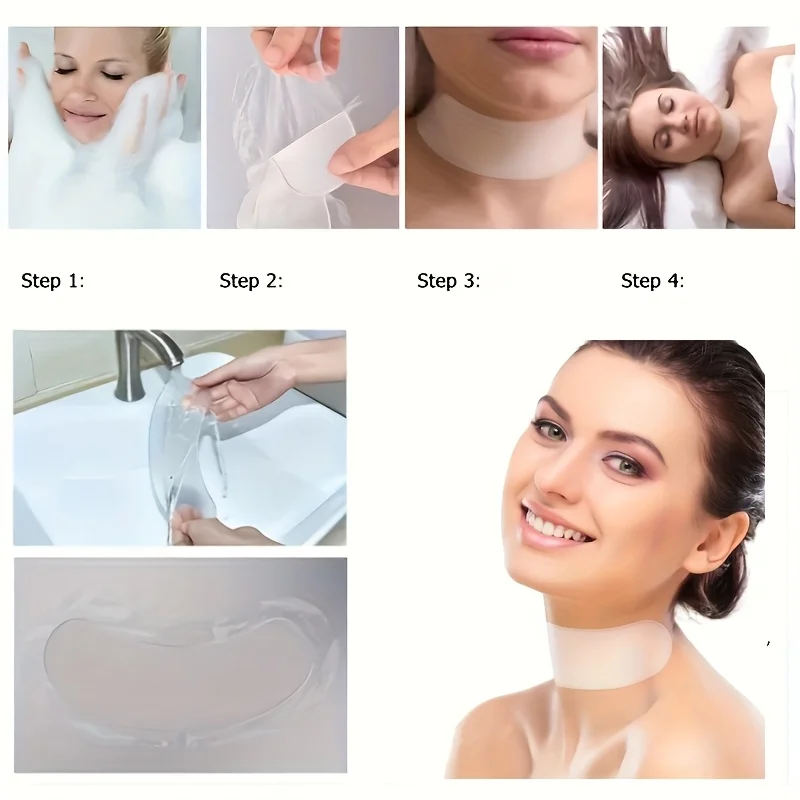 Step 1:

Step 2:

Step 3:

Step 4: