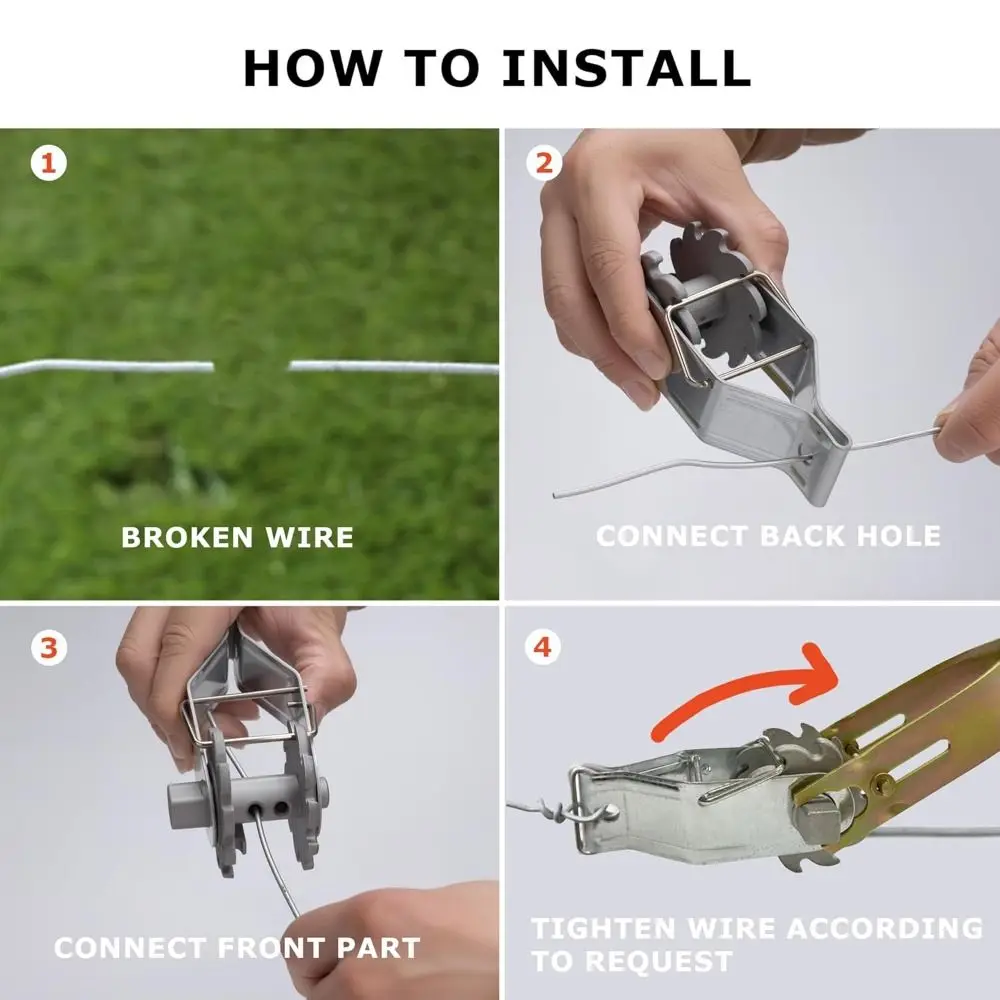 HOW TO INSTALL

1
BROKEN WIRE

2
CONNECT BACK HOLE

3
CONNECT FRONT PART

4
TIGHTEN WIRE ACCORDING TO REQUEST