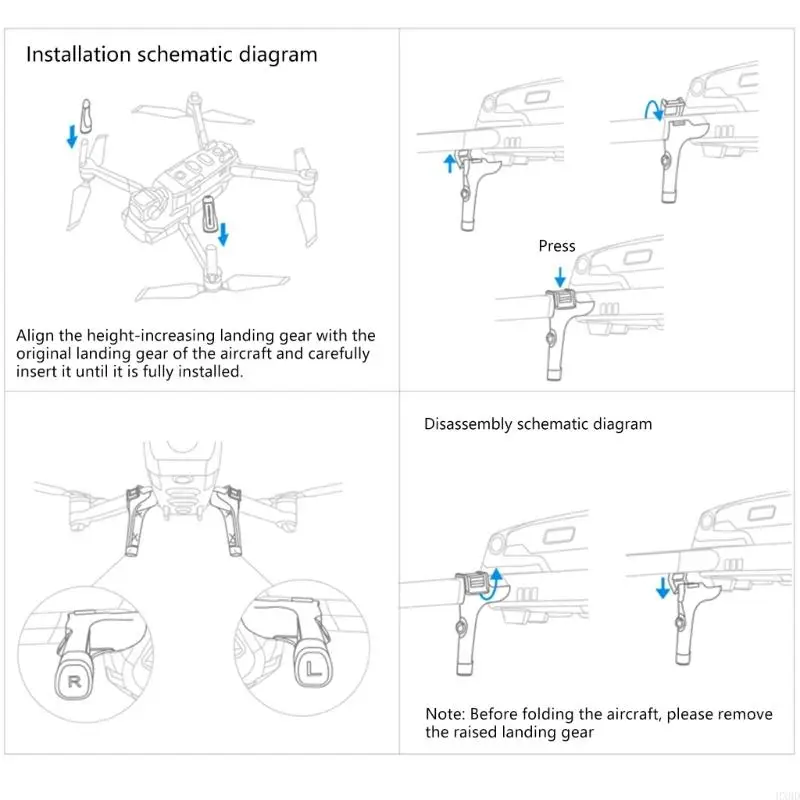 Installation schematic diagram

Align the height-increasing landing gear with the original landing gear of the aircraft and carefully insert it until it is fully installed.

Press

R

L

Disassembly schematic diagram

Note: Before folding the aircraft, please remove the raised landing gear