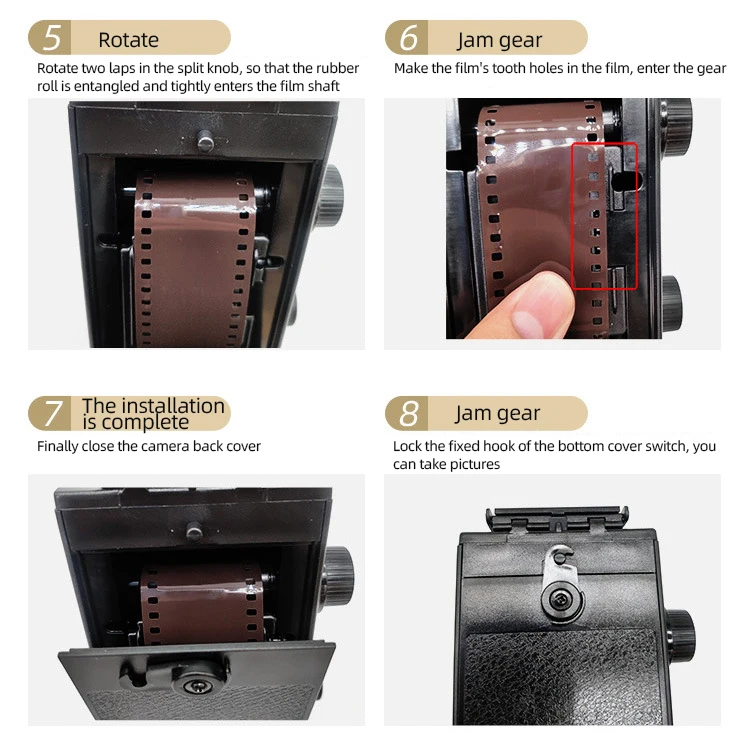 5 Rotate

Rotate two laps in the split knob, so that the rubber roll is entangled and tightly enters the film shaft

6 Jam gear

Make the film's tooth holes in the film, enter the gear

7 The installation is complete

Finally close the camera back cover

8 Jam gear

Lock the fixed hook of the bottom cover switch, you can take pictures