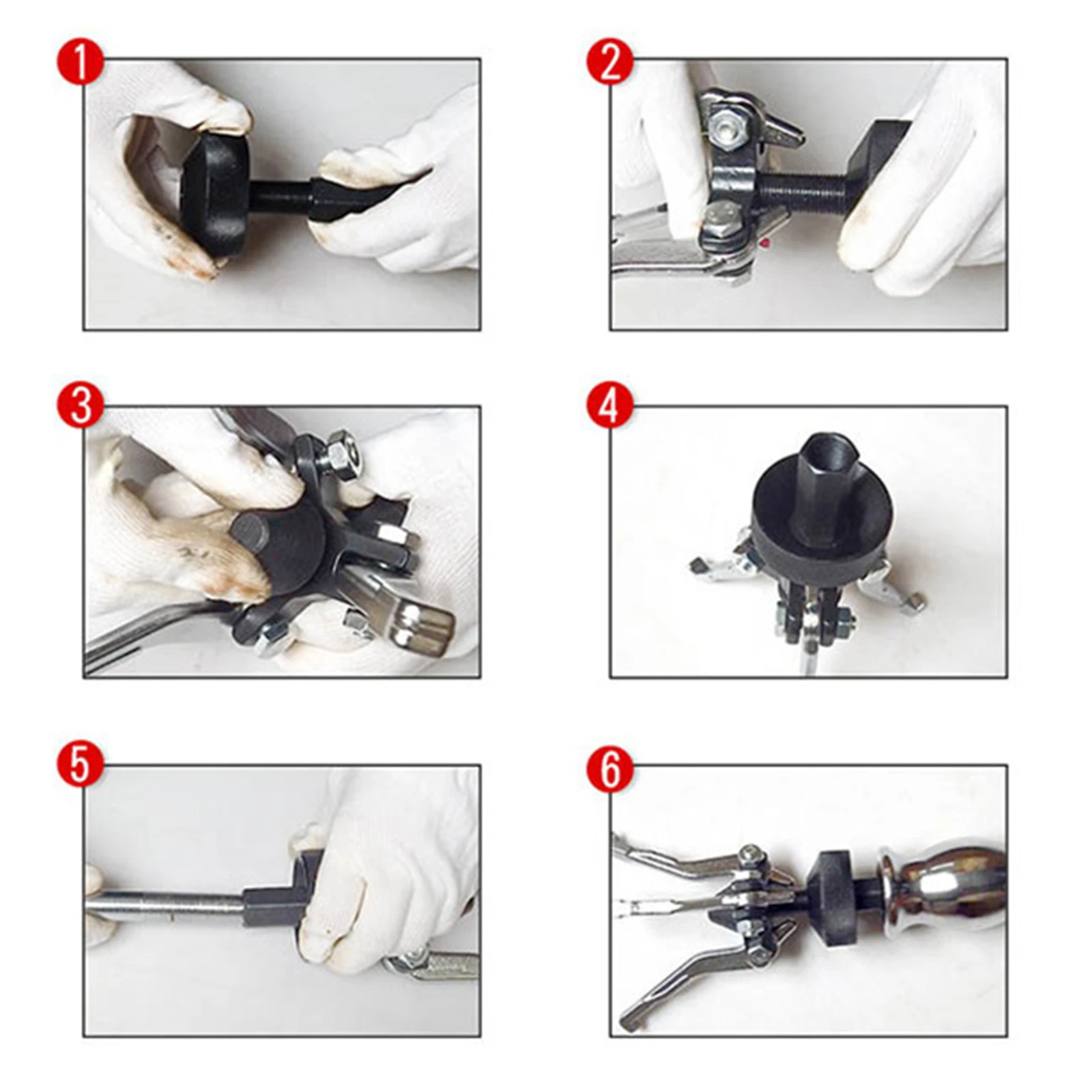 1

2

3

4

5

6