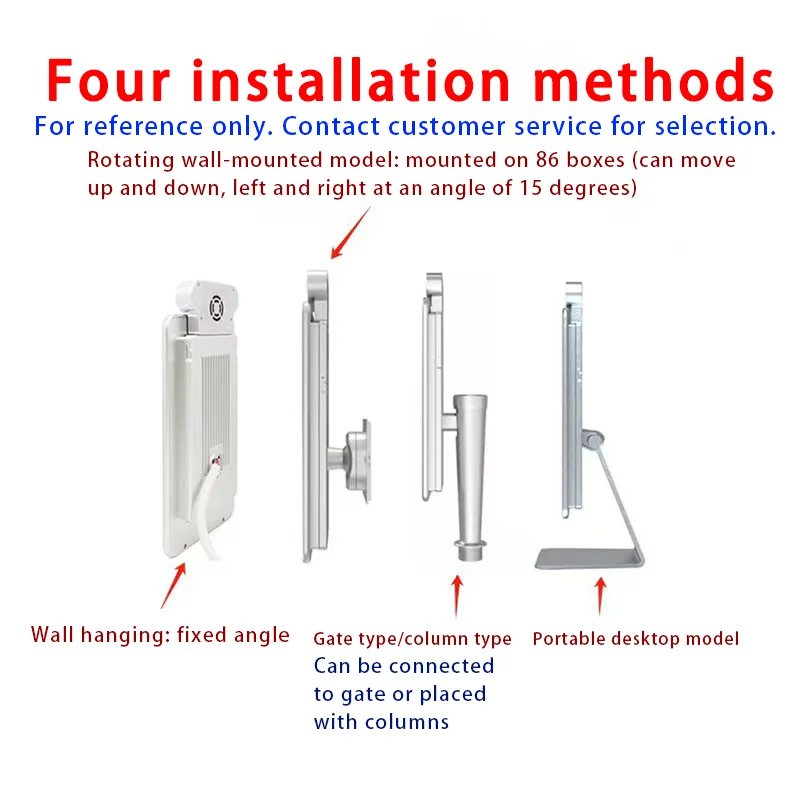 Four installation methods

For reference only. Contact customer service for selection.

Rotating wall-mounted model: mounted on 86 boxes (can move up and down, left and right at an angle of 15 degrees)

Wall hanging: fixed angle

Gate type/column type
Can be connected to gate or placed with columns

Portable desktop model