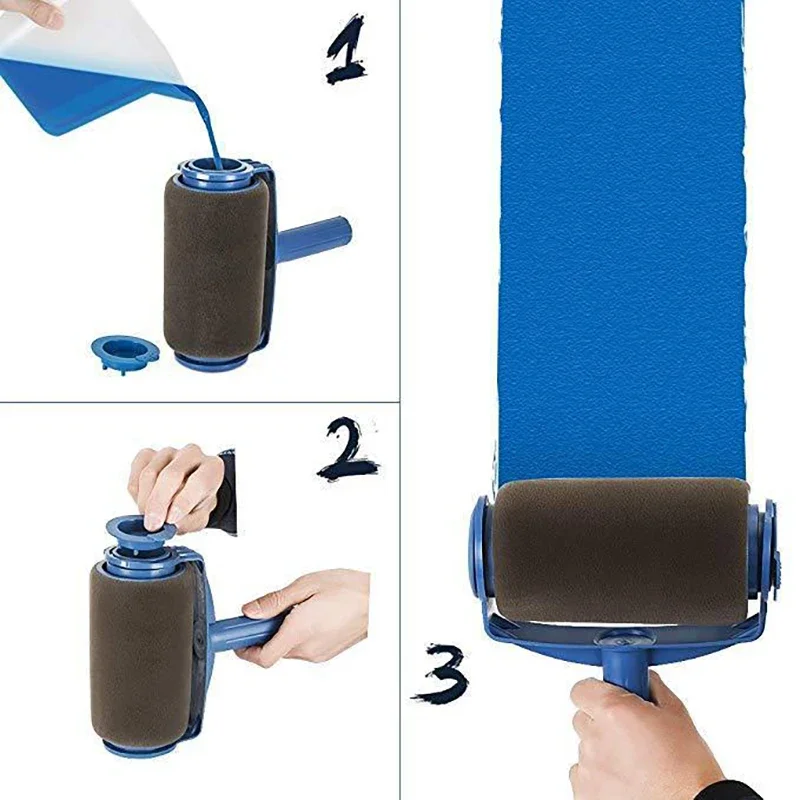 1

2

3