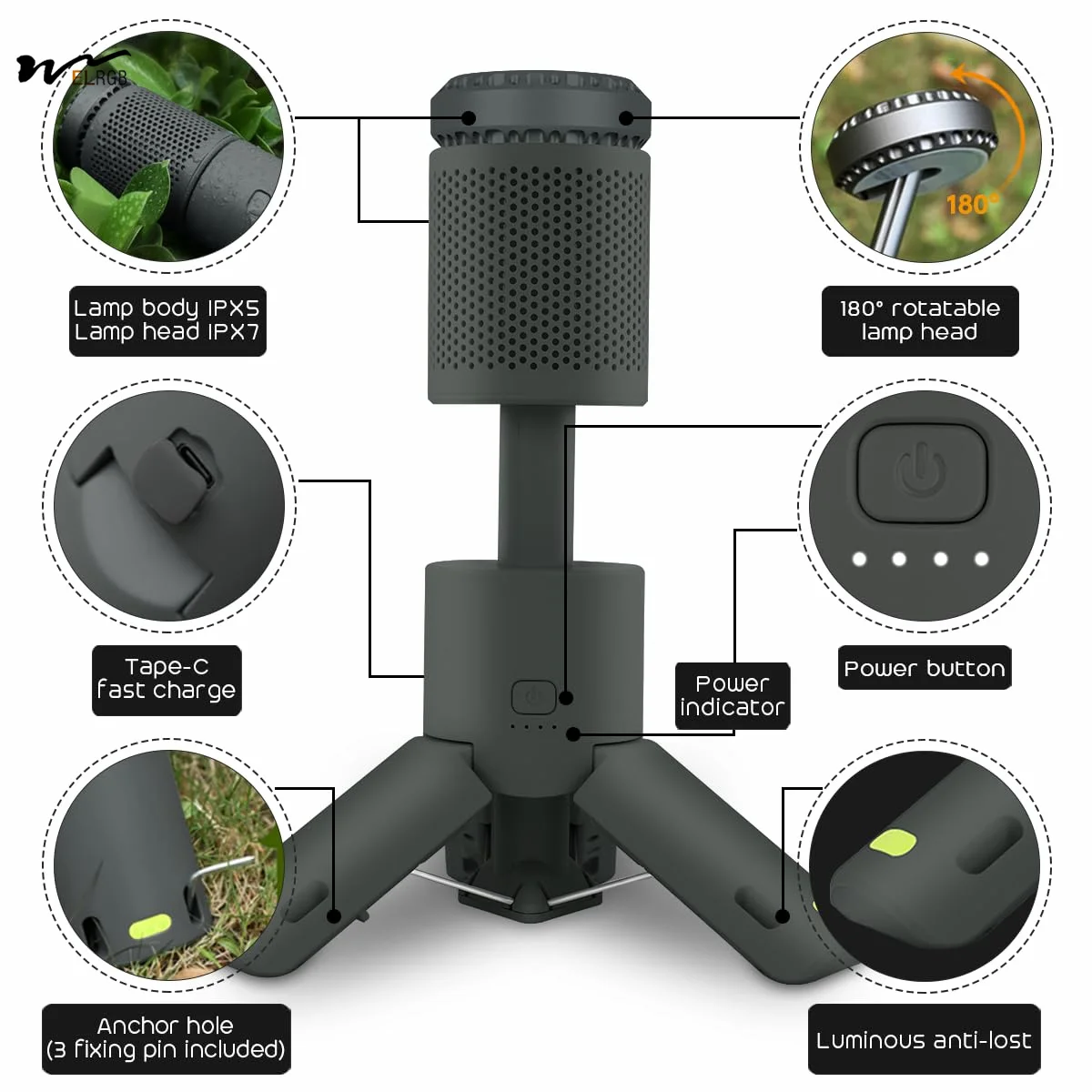 ELRGB

Lamp body IPX5
Lamp head IPX7

180°

180° rotatable lamp head

Tape-C fast charge

Power indicator

Power button

Anchor hole (3 fixing pin included)

Luminous anti-lost