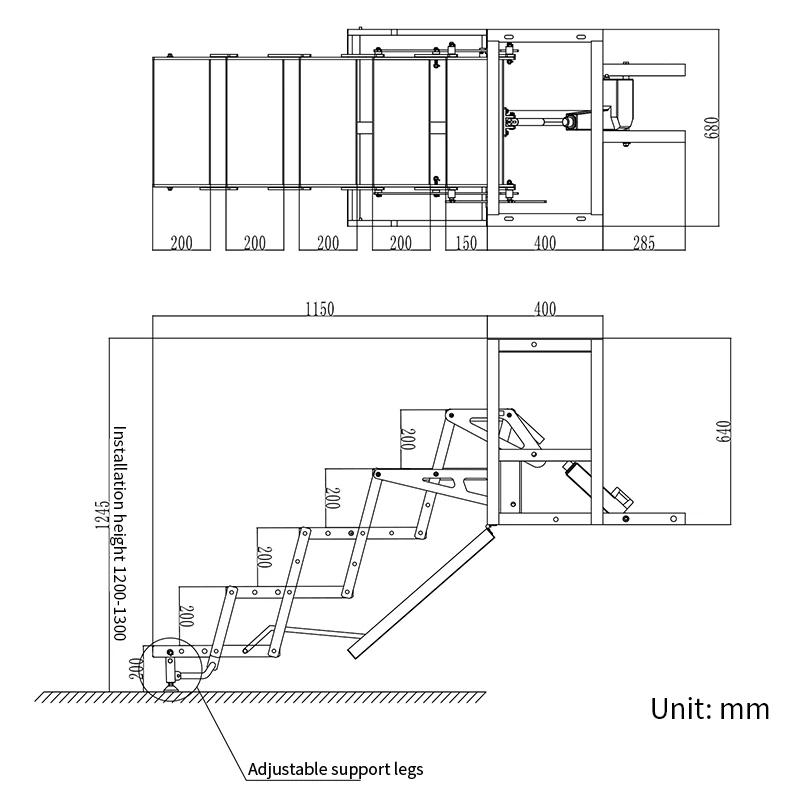 680

200 200 200 200 150 400 285

1150 400

640

200

200

200

200

200

1245

Installation height 1200-1300

Unit: mm

Adjustable support legs