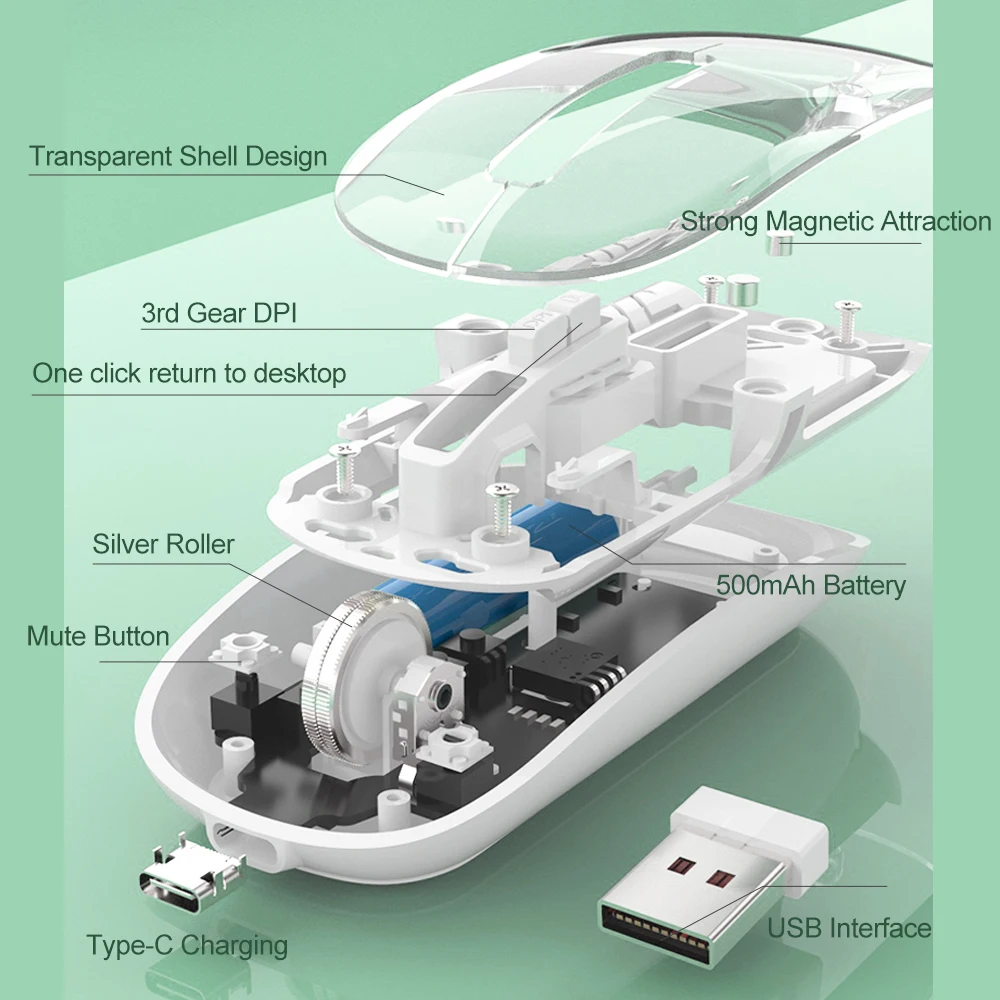 Transparent Shell Design

Strong Magnetic Attraction

3rd Gear DPI

One click return to desktop

Silver Roller

500mAh Battery

Mute Button

Type-C Charging

USB Interface