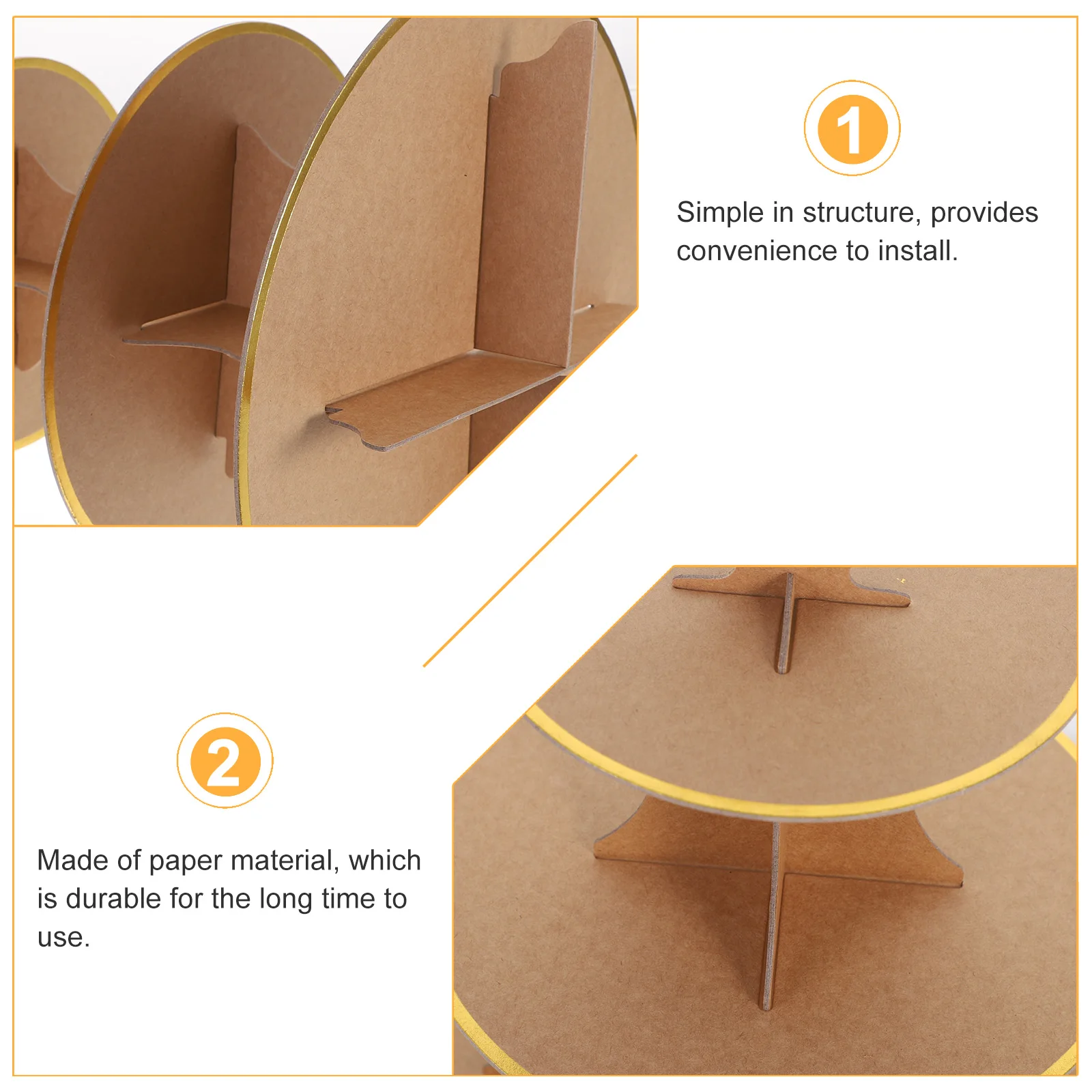 1

Simple in structure, provides convenience to install.

2

Made of paper material, which is durable for the long time to use.