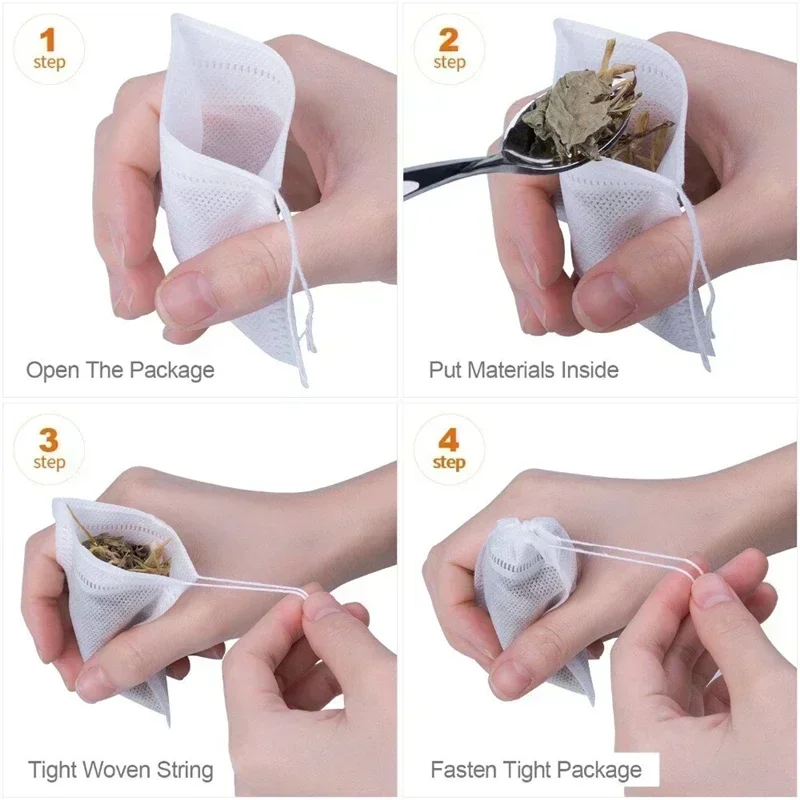 1
step

Open The Package

2
step

Put Materials Inside

3
step

Tight Woven String

4
step

Fasten Tight Package