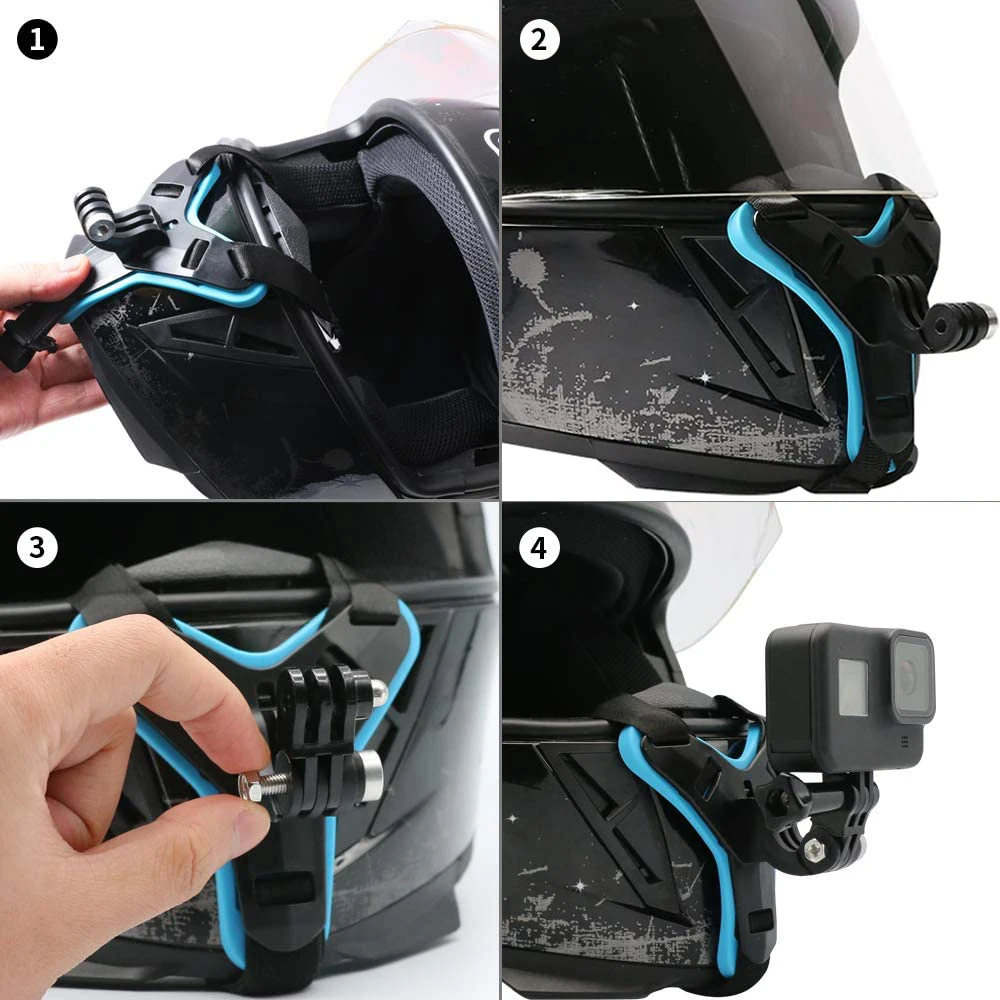 1

2

3

4