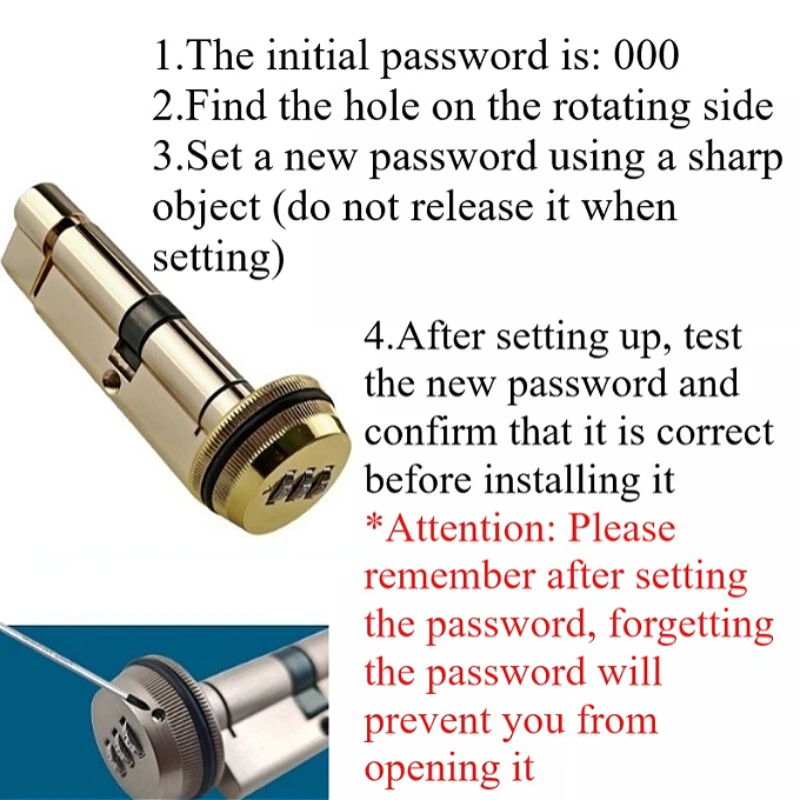 1.The initial password is: 000
2.Find the hole on the rotating side
3.Set a new password using a sharp object (do not release it when setting)

4.After setting up, test the new password and confirm that it is correct before installing it
*Attention: Please remember after setting the password, forgetting the password will prevent you from opening it