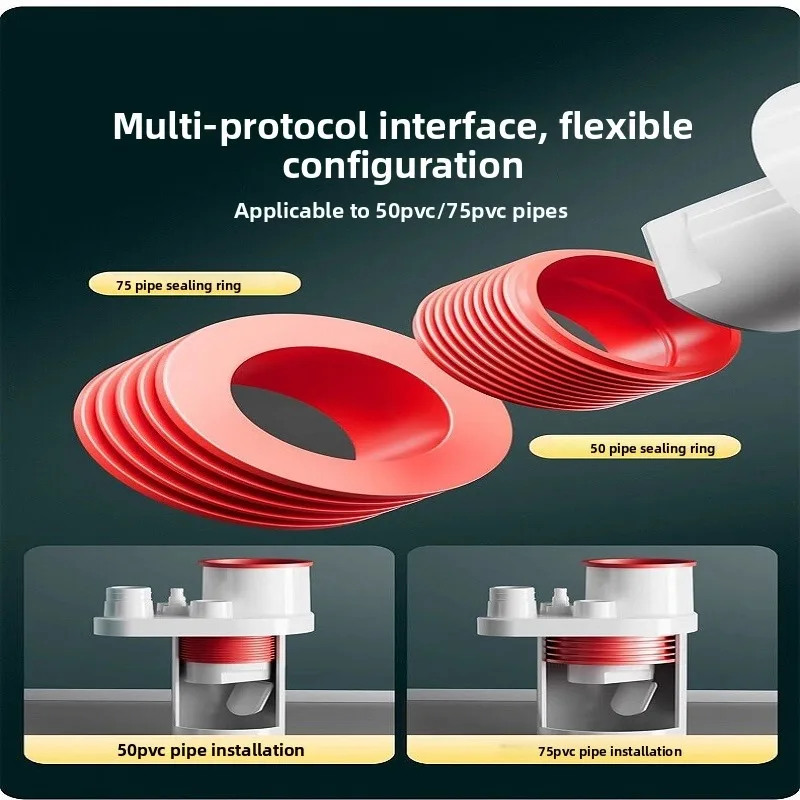 Multi-protocol interface, flexible configuration

Applicable to 50pvc/75pvc pipes

75 pipe sealing ring

50 pipe sealing ring

50pvc pipe installation

75pvc pipe installation